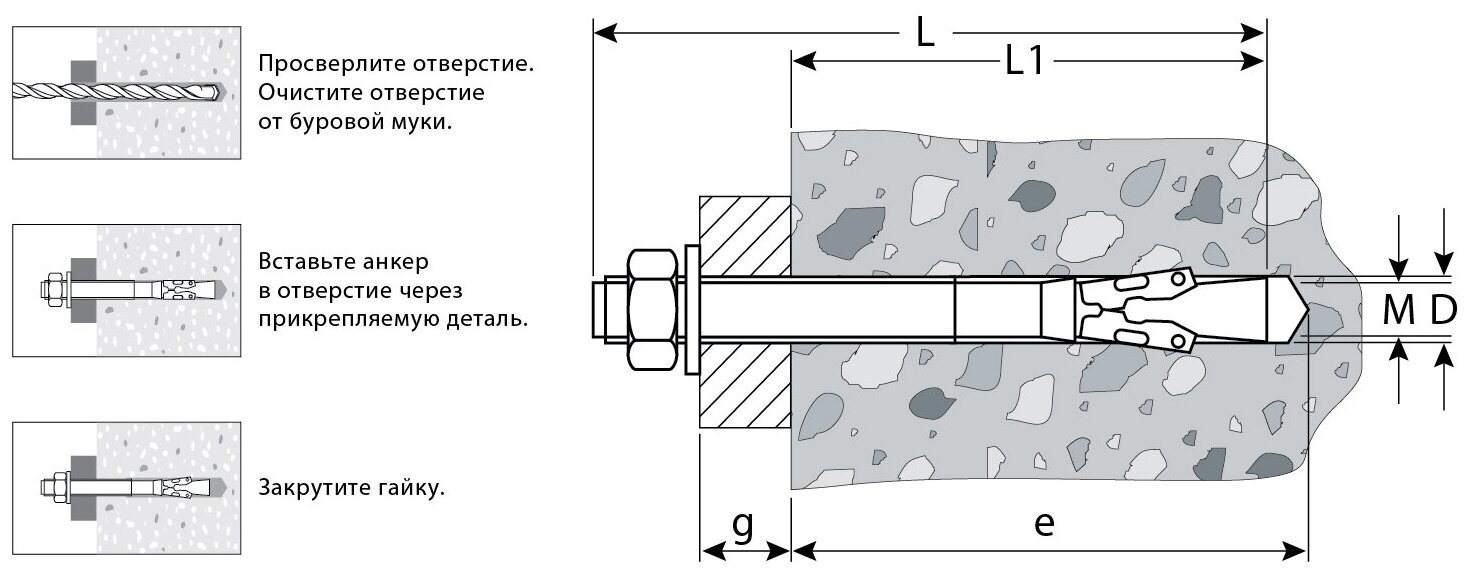 Просверлите отверстие. Очистите отверстие от буровой муки.

Вставьте анкер в отверстие через прикрепляемую деталь.

Закрутите гайку.

L

L1

M

D

g

e