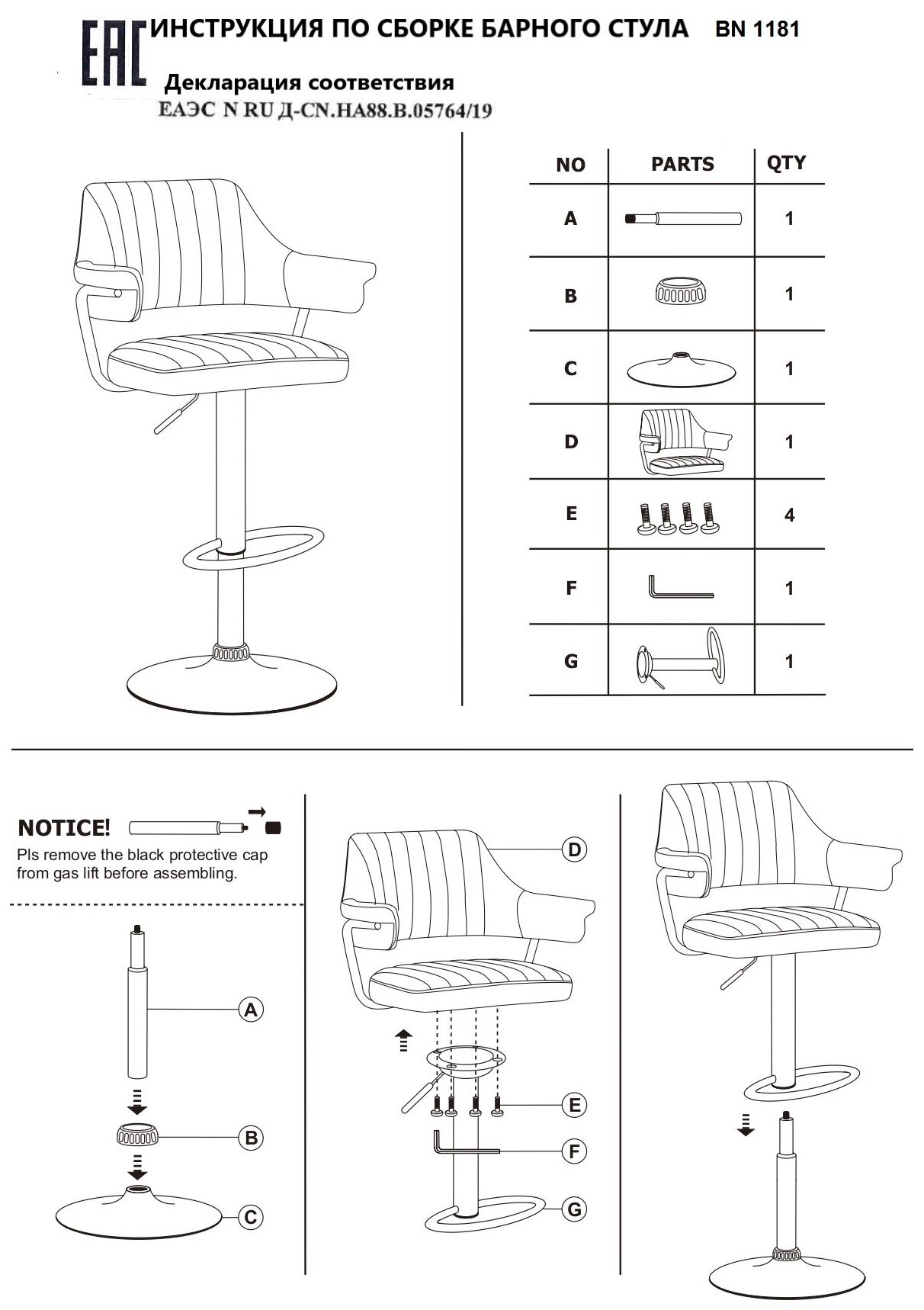 EAC ИНСТРУКЦИЯ ПО СБОРКЕ БАРНОГО СТУЛА BN 1181

Декларация соответствия
ЕАЭС N RU Д-CN.НА88.В.05764/19

| NO | PARTS | QTY |
|---|---|---|
| A | | 1 |
| B | | 1 |
| C | | 1 |
| D | | 1 |
| E | | 4 |
| F | | 1 |
| G | | 1 |

NOTICE!
Pls remove the black protective cap from gas lift before assembling.

A
B
C

D
E
F
G