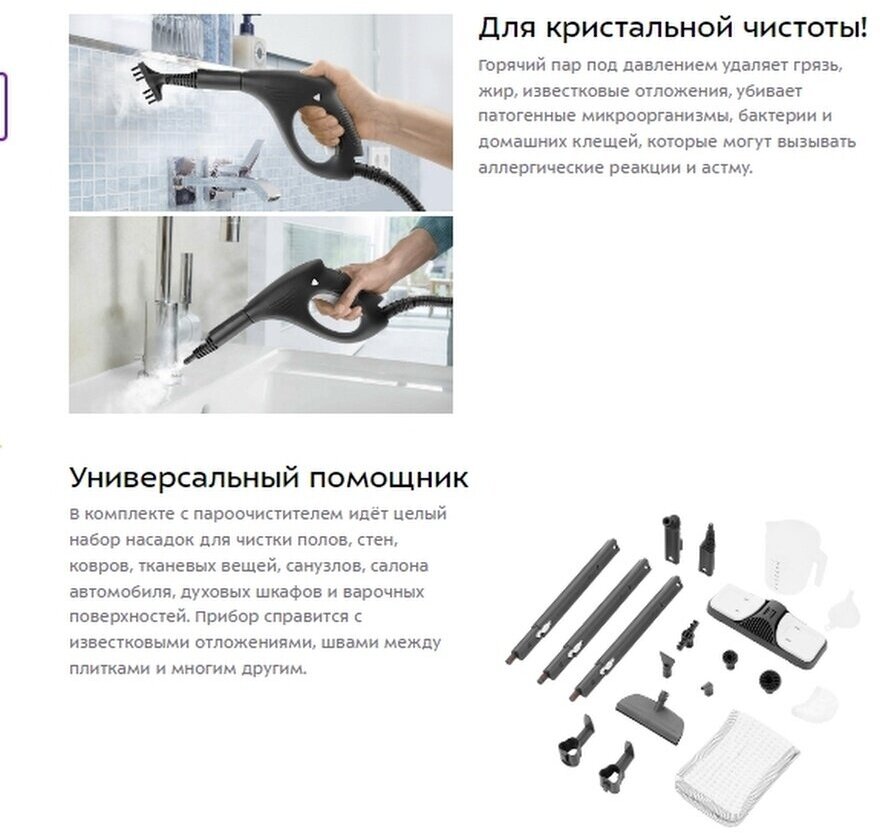 Для кристальной чистоты!

Горячий пар под давлением удаляет грязь, жир, известковые отложения, убивает патогенные микроорганизмы, бактерии и домашних клещей, которые могут вызывать аллергические реакции и астму.

Универсальный помощник

В комплекте с пароочистителем идёт целый набор насадок для чистки полов, стен, ковров, тканевых вещей, санузлов, салона автомобиля, духовых шкафов и варочных поверхностей. Прибор справится с известковыми отложениями, швами между плитками и многим другим.