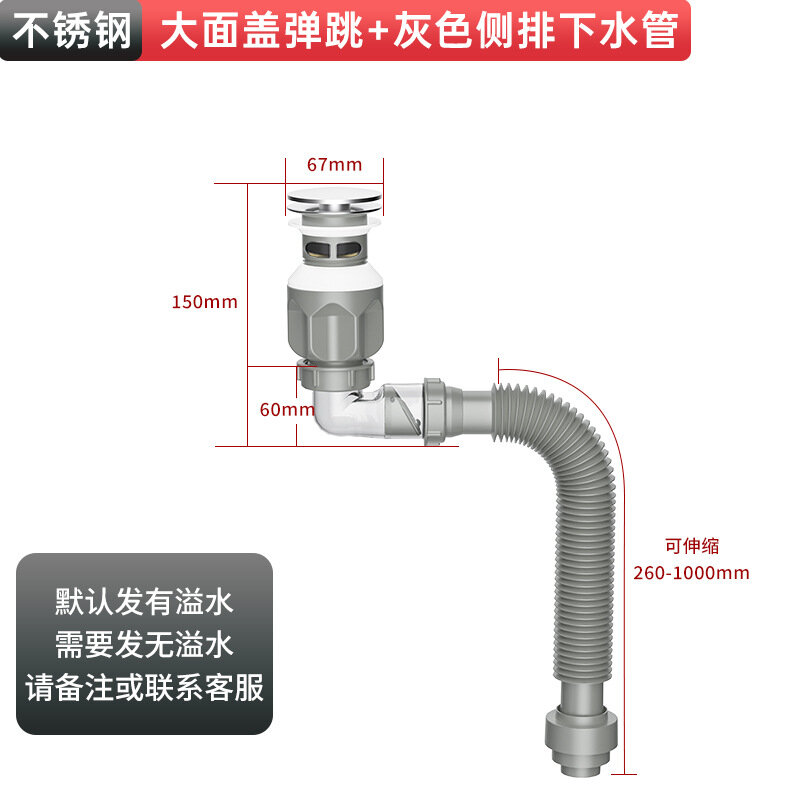 不锈钢 大面盖弹跳+灰色侧排下水管

67mm

150mm

60mm

可伸缩
260-1000mm

默认发有溢水
需要发无溢水
请备注或联系客服