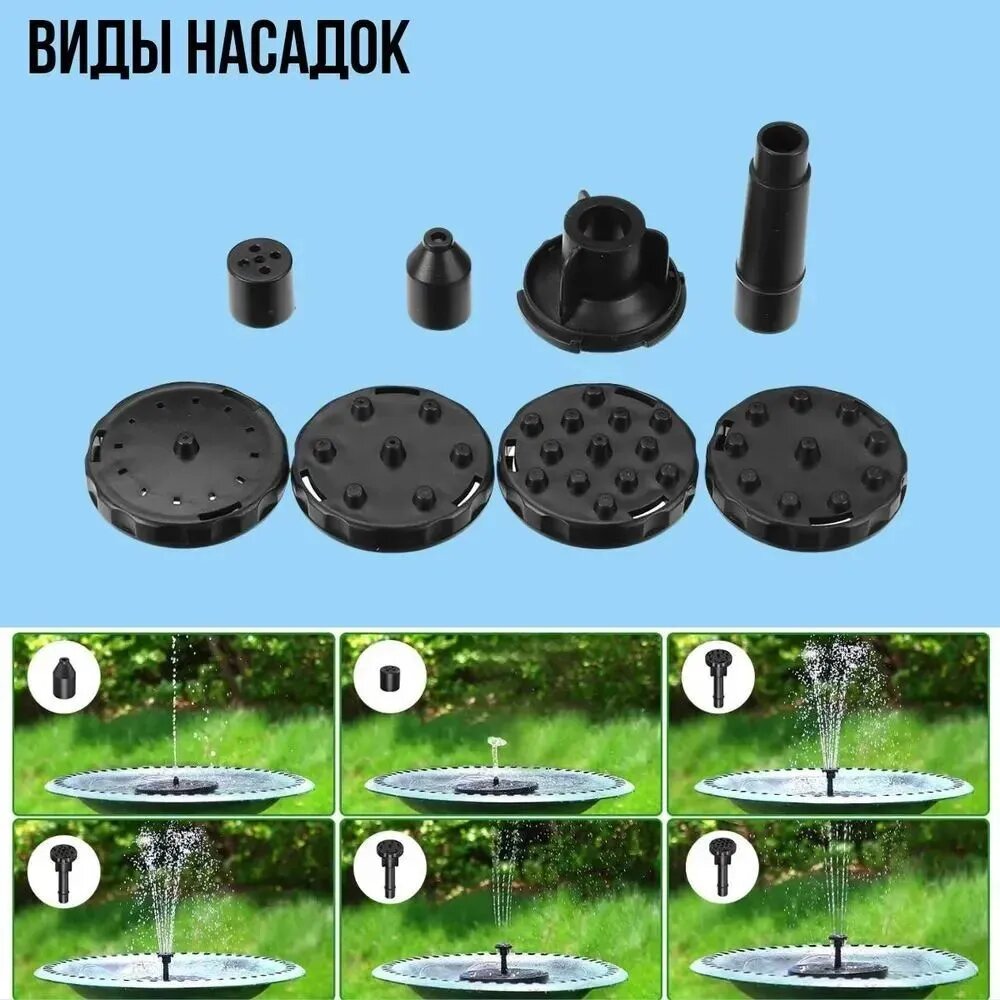 ВИДЫ НАСАДОК