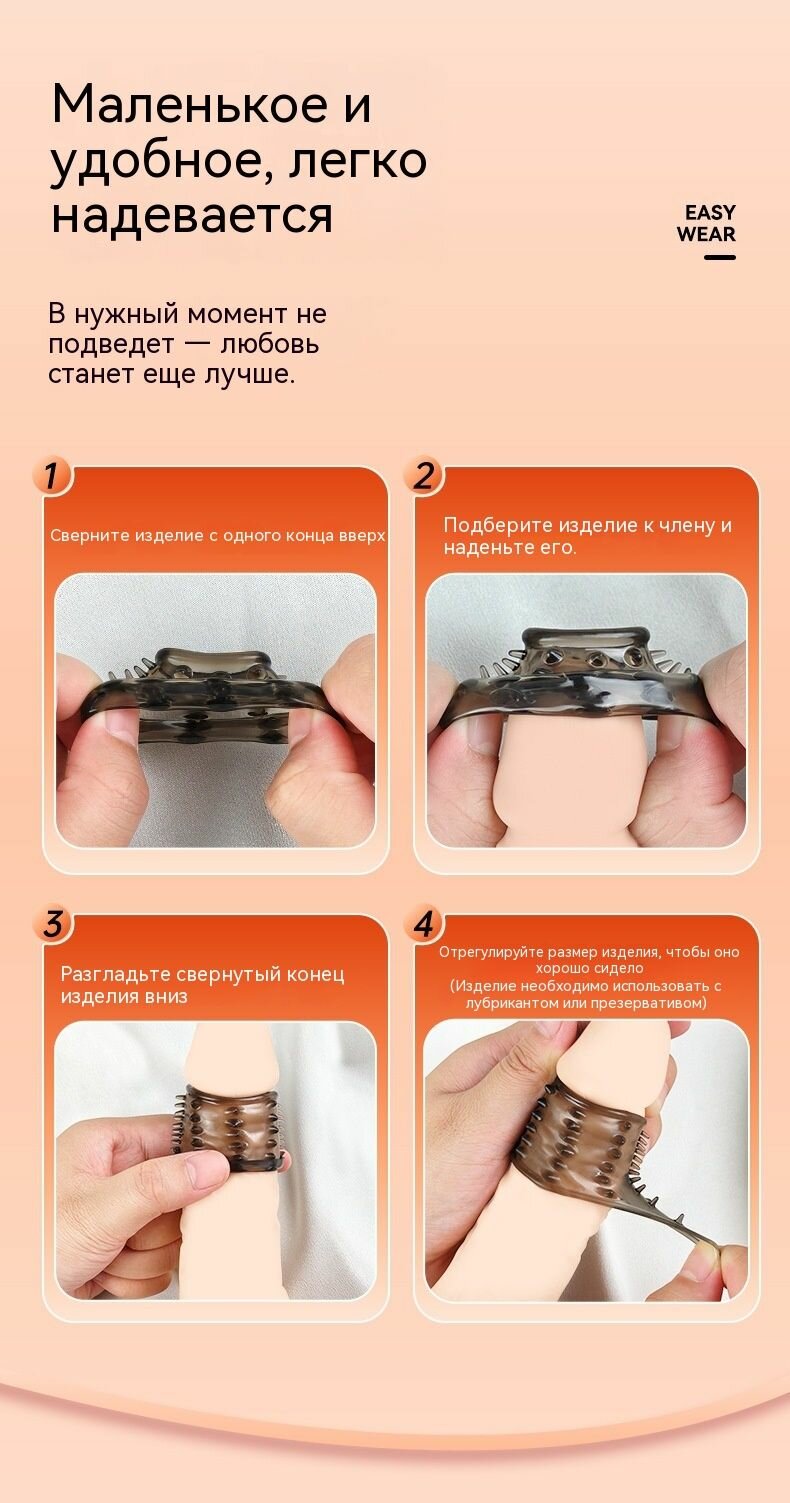 Маленькое и удобное, легко надевается

EASY
WEAR

В нужный момент не подведет — любовь станет еще лучше.

1
Сверните изделие с одного конца вверх

2
Подберите изделие к члену и наденьте его.

3
Разгладьте свернутый конец изделия вниз

4
Отрегулируйте размер изделия, чтобы оно хорошо сидело
(Изделие необходимо использовать с лубрикантом или презервативом)