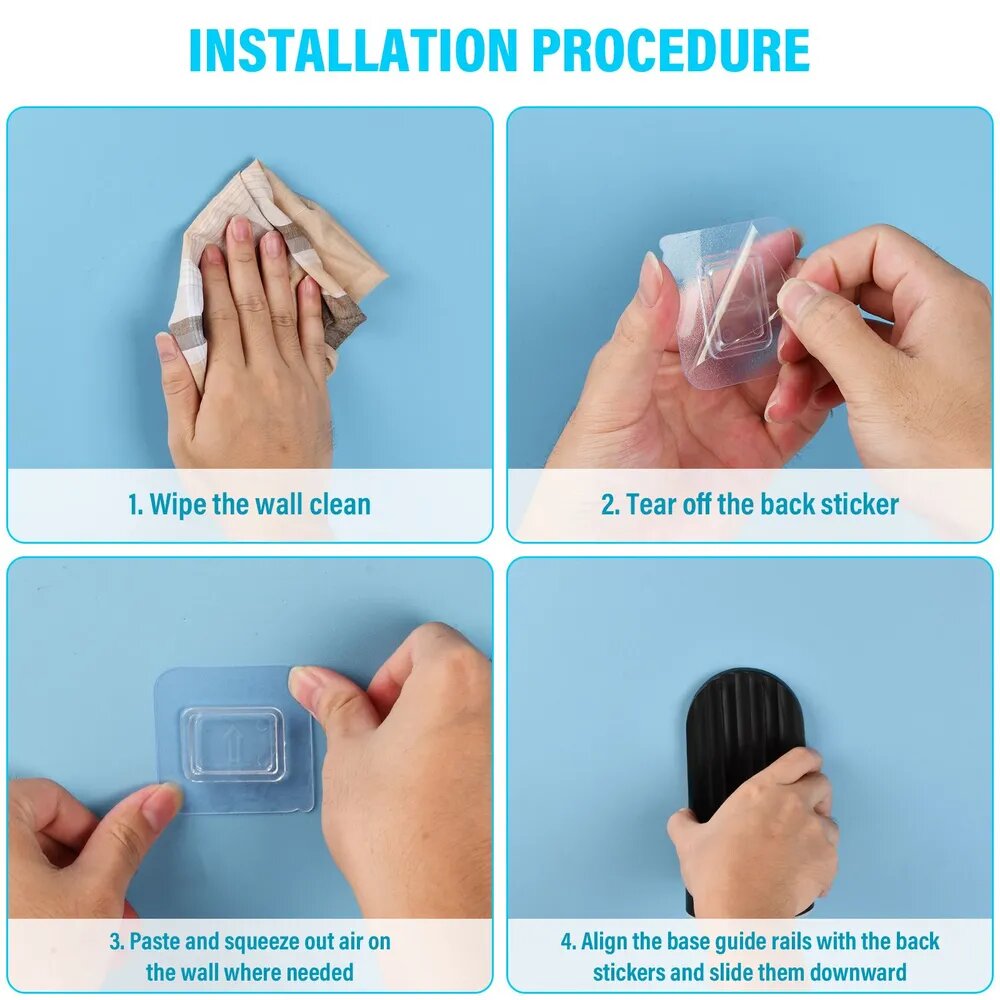 INSTALLATION PROCEDURE

1. Wipe the wall clean

2. Tear off the back sticker

3. Paste and squeeze out air on the wall where needed

4. Align the base guide rails with the back stickers and slide them downward