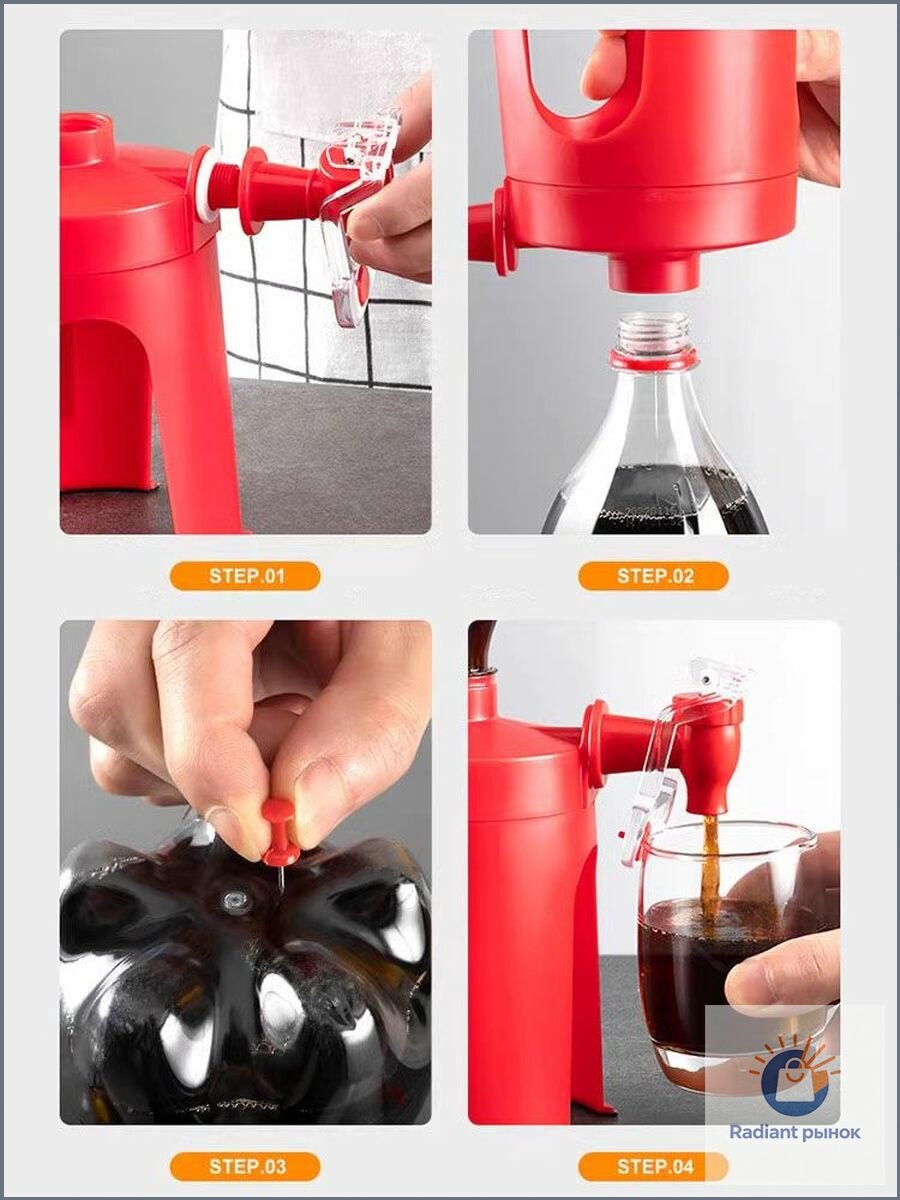 STEP.01

STEP.02

STEP.03

STEP.04

Radiant рынок