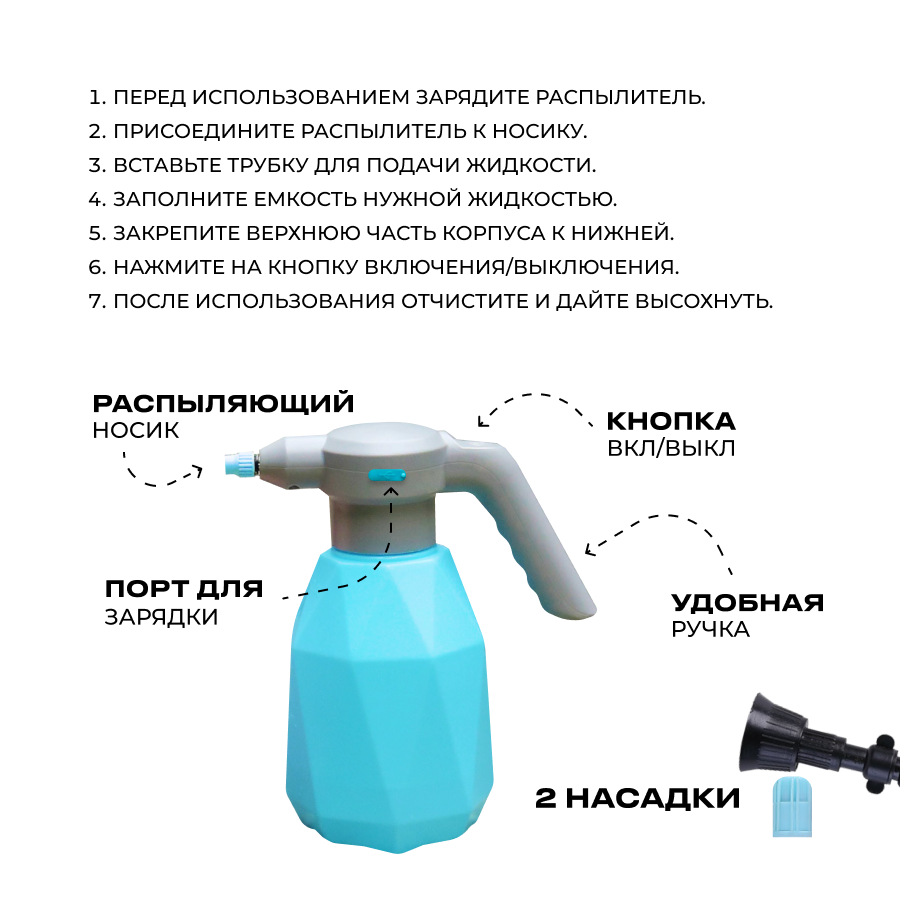 1. ПЕРЕД ИСПОЛЬЗОВАНИЕМ ЗАРЯДИТЕ РАСПЫЛИТЕЛЬ.
2. ПРИСОЕДИНИТЕ РАСПЫЛИТЕЛЬ К НОСИКУ.
3. ВСТАВЬТЕ ТРУБКУ ДЛЯ ПОДАЧИ ЖИДКОСТИ.
4. ЗАПОЛНИТЕ ЕМКОСТЬ НУЖНОЙ ЖИДКОСТЬЮ.
5. ЗАКРЕПИТЕ ВЕРХНЮЮ ЧАСТЬ КОРПУСА К НИЖНЕЙ.
6. НАЖМИТЕ НА КНОПКУ ВКЛЮЧЕНИЯ/ВЫКЛЮЧЕНИЯ.
7. ПОСЛЕ ИСПОЛЬЗОВАНИЯ ОТЧИСТИТЕ И ДАЙТЕ ВЫСОХНУТЬ.

РАСПЫЛЯЮЩИЙ
НОСИК

КНОПКА
ВКЛ/ВЫКЛ

ПОРТ ДЛЯ
ЗАРЯДКИ

УДОБНАЯ
РУЧКА

2 НАСАДКИ