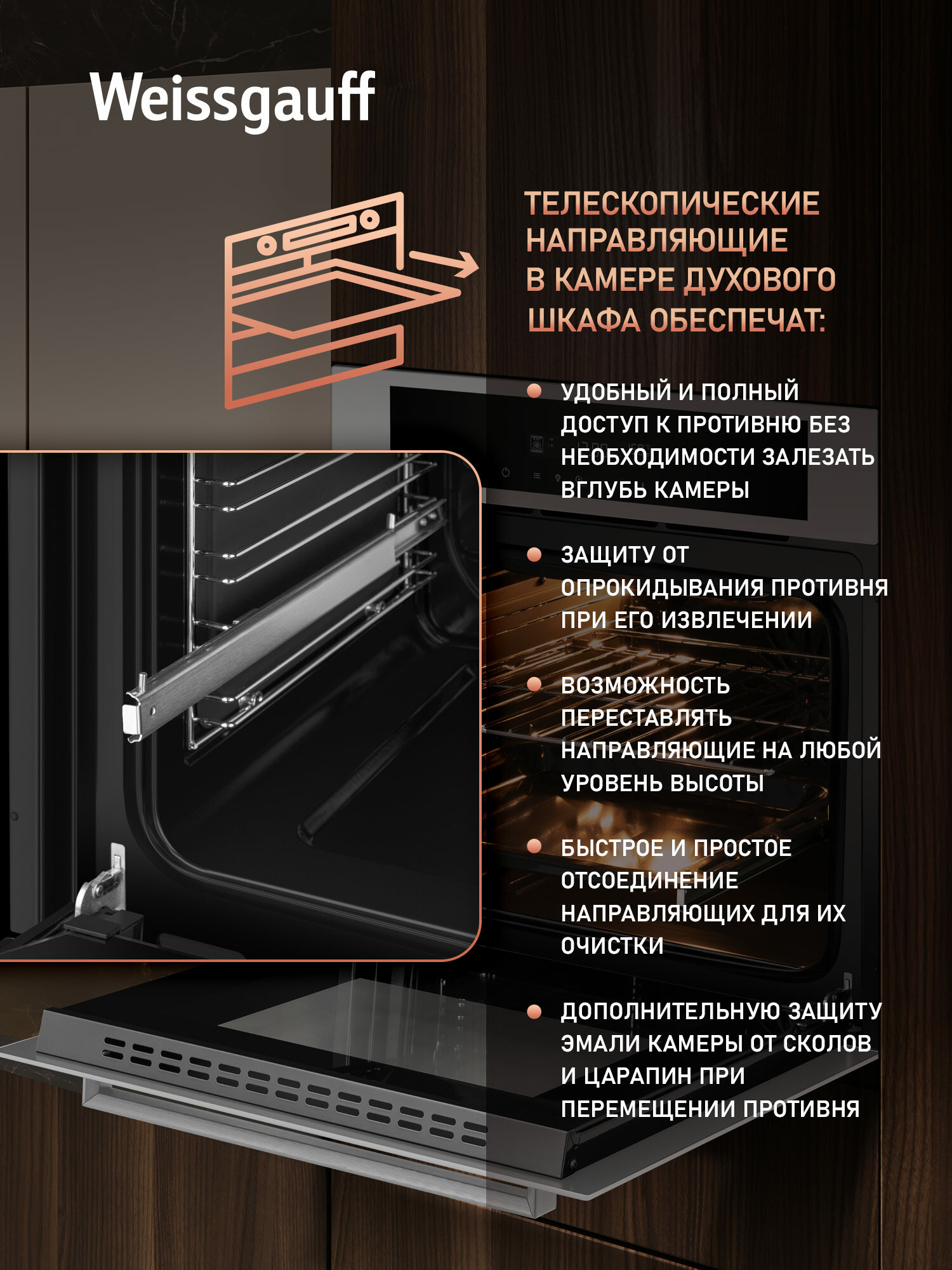 Weissgauff

ТЕЛЕСКОПИЧЕСКИЕ НАПРАВЛЯЮЩИЕ В КАМЕРЕ ДУХОВОГО ШКАФА ОБЕСПЕЧАТ:

УДОБНЫЙ И ПОЛНЫЙ ДОСТУП К ПРОТИВНЮ БЕЗ НЕОБХОДИМОСТИ ЗАЛЕЗАТЬ ВГЛУБЬ КАМЕРЫ

ЗАЩИТУ ОТ ОПРОКИДЫВАНИЯ ПРОТИВНЯ ПРИ ЕГО ИЗВЛЕЧЕНИИ

ВОЗМОЖНОСТЬ ПЕРЕСТАВЛЯТЬ НАПРАВЛЯЮЩИЕ НА ЛЮБОЙ УРОВЕНЬ ВЫСОТЫ

БЫСТРОЕ И ПРОСТОЕ ОТСОЕДИНЕНИЕ НАПРАВЛЯЮЩИХ ДЛЯ ИХ ОЧИСТКИ

ДОПОЛНИТЕЛЬНУЮ ЗАЩИТУ ЭМАЛИ КАМЕРЫ ОТ СКОЛОВ И ЦАРАПИН ПРИ ПЕРЕМЕЩЕНИИ ПРОТИВНЯ