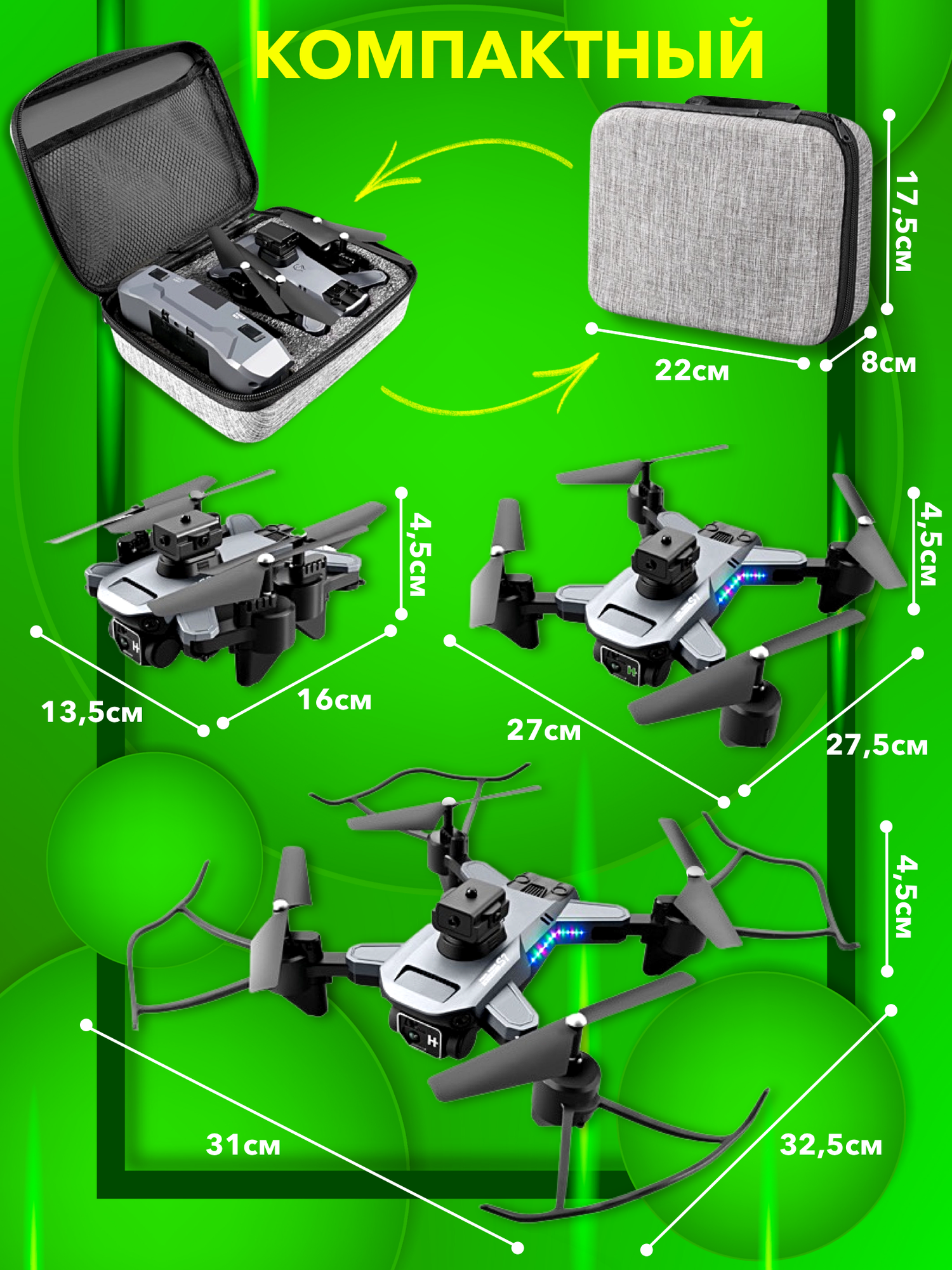 КОМПАКТНЫЙ

17,5см

22см

8см

4,5см

13,5см

16см

4,5см

27см

27,5см

4,5см

31см

32,5см