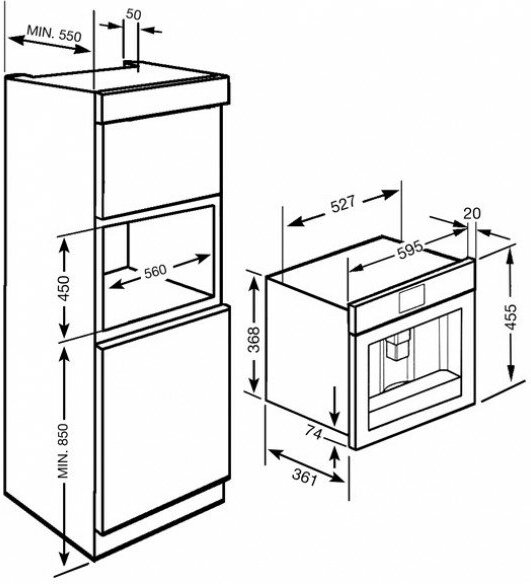 MIN. 550
50
450
560
MIN. 850
527
20
595
368
455
74
361