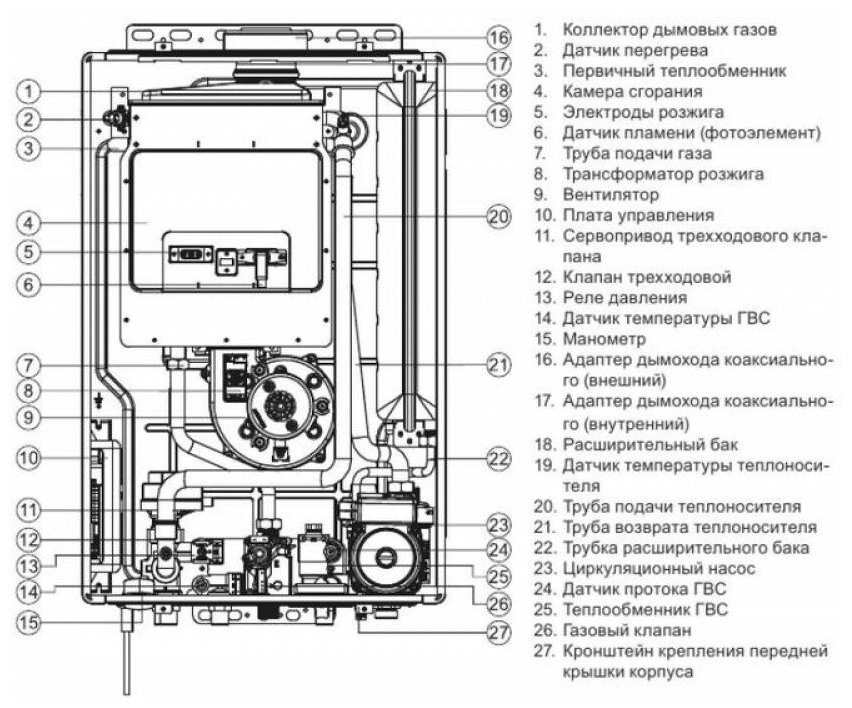 1
2
3
4
5
6
7
8
9
10
11
12
13
14
15
16
17
18
19
20
21
22
23
24
25
26
27

1. Коллектор дымовых газов
2. Датчик перегрева
3. Первичный теплообменник
4. Камера сгорания
5. Электроды розжига
6. Датчик пламени (фотоэлемент)
7. Труба подачи газа
8. Трансформатор розжига
9. Вентилятор
10. Плата управления
11. Сервопривод трехходового клапана
12. Клапан трехходовой
13. Реле давления
14. Датчик температуры ГВС
15. Манометр
16. Адаптер дымохода коаксиального (внешний)
17. Адаптер дымохода коаксиального (внутренний)
18. Расширительный бак
19. Датчик температуры теплоносителя
20. Труба подачи теплоносителя
21. Труба возврата теплоносителя
22. Трубка расширительного бака
23. Циркуляционный насос
24. Датчик протока ГВС
25. Теплообменник ГВС
26. Газовый клапан
27. Кронштейн крепления передней крышки корпуса