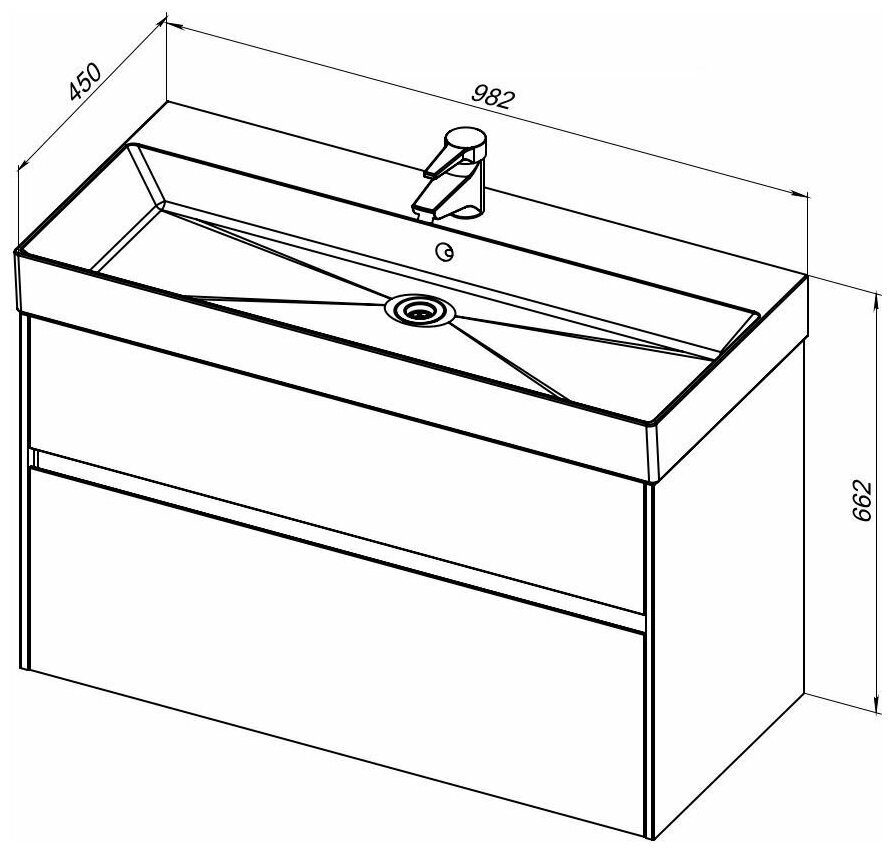 450
982
662