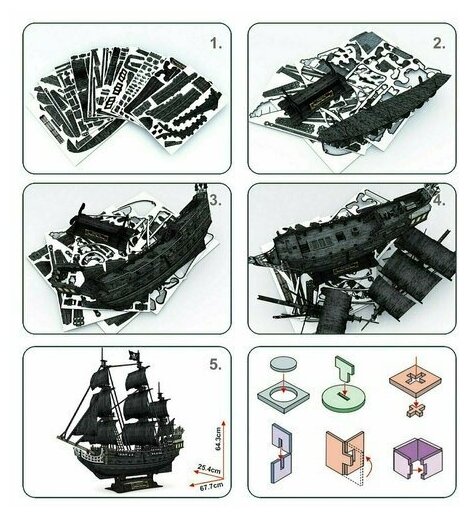 1.

2.

3.

4.

5.

64.3cm

25.4cm

67.7cm