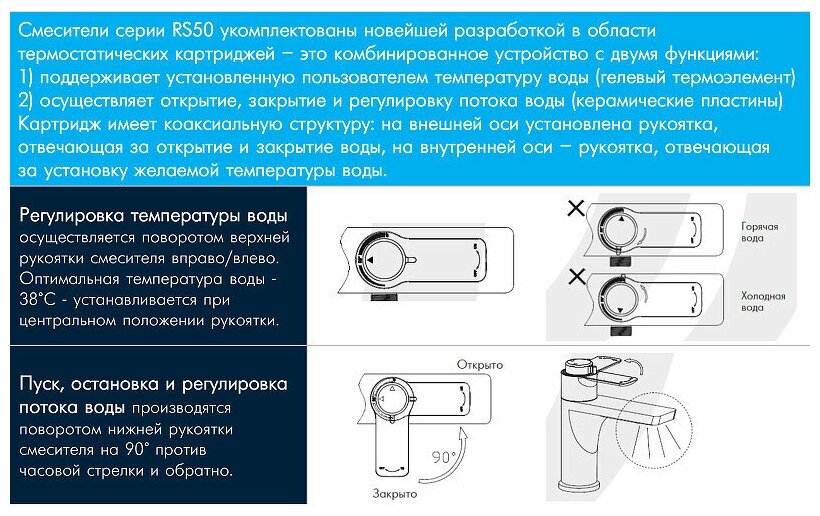 Смесители серии RS50 укомплектованы новейшей разработкой в области термостатических картриджей – это комбинированное устройство с двумя функциями:
1) поддерживает установленную пользователем температуру воды (гелевый термоэлемент)
2) осуществляет открытие, закрытие и регулировку потока воды (керамические пластины)
Картридж имеет коаксиальную структуру: на внешней оси установлена рукоятка, отвечающая за открытие и закрытие воды, на внутренней оси – рукоятка, отвечающая за установку желаемой температуры воды.

Регулировка температуры воды осуществляется поворотом верхней рукоятки смесителя вправо/влево. Оптимальная температура воды - 38°C - устанавливается при центральном положении рукоятки.

Горячая вода

Холодная вода

Пуск, остановка и регулировка потока воды производятся поворотом нижней рукоятки смесителя на 90° против часовой стрелки и обратно.

Открыто

90°

Закрыто