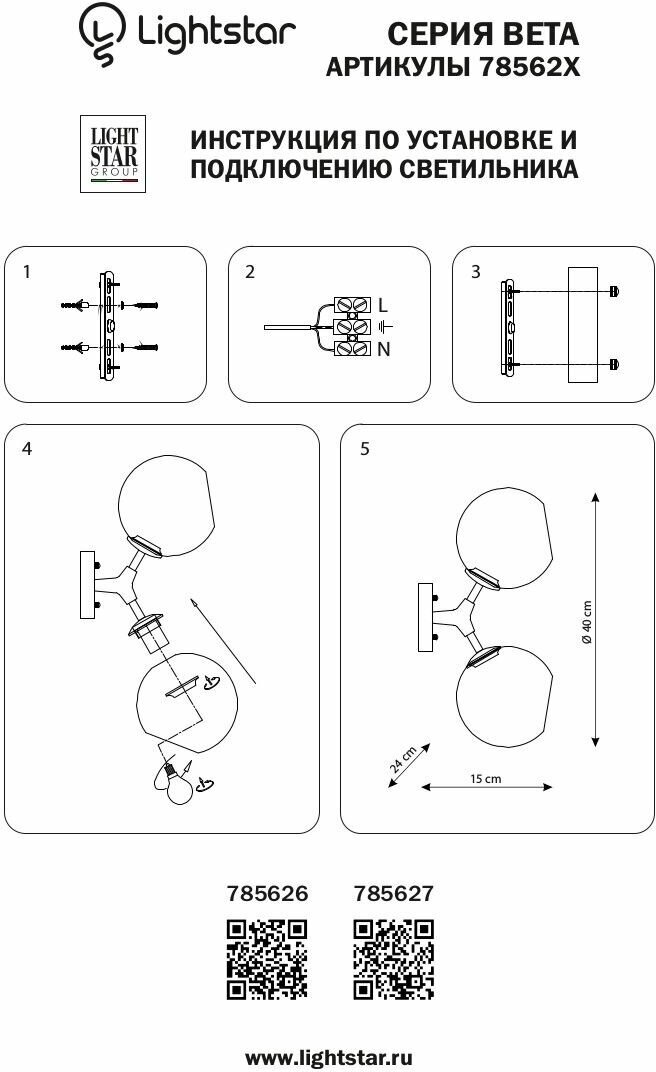 Lightstar

СЕРИЯ BETA
АРТИКУЛЫ 78562X

LIGHT STAR GROUP

ИНСТРУКЦИЯ ПО УСТАНОВКЕ И ПОДКЛЮЧЕНИЮ СВЕТИЛЬНИКА

1

2

L
N

3

4

5

Ø 40 cm

24 cm

15 cm

785626

785627

www.lightstar.ru