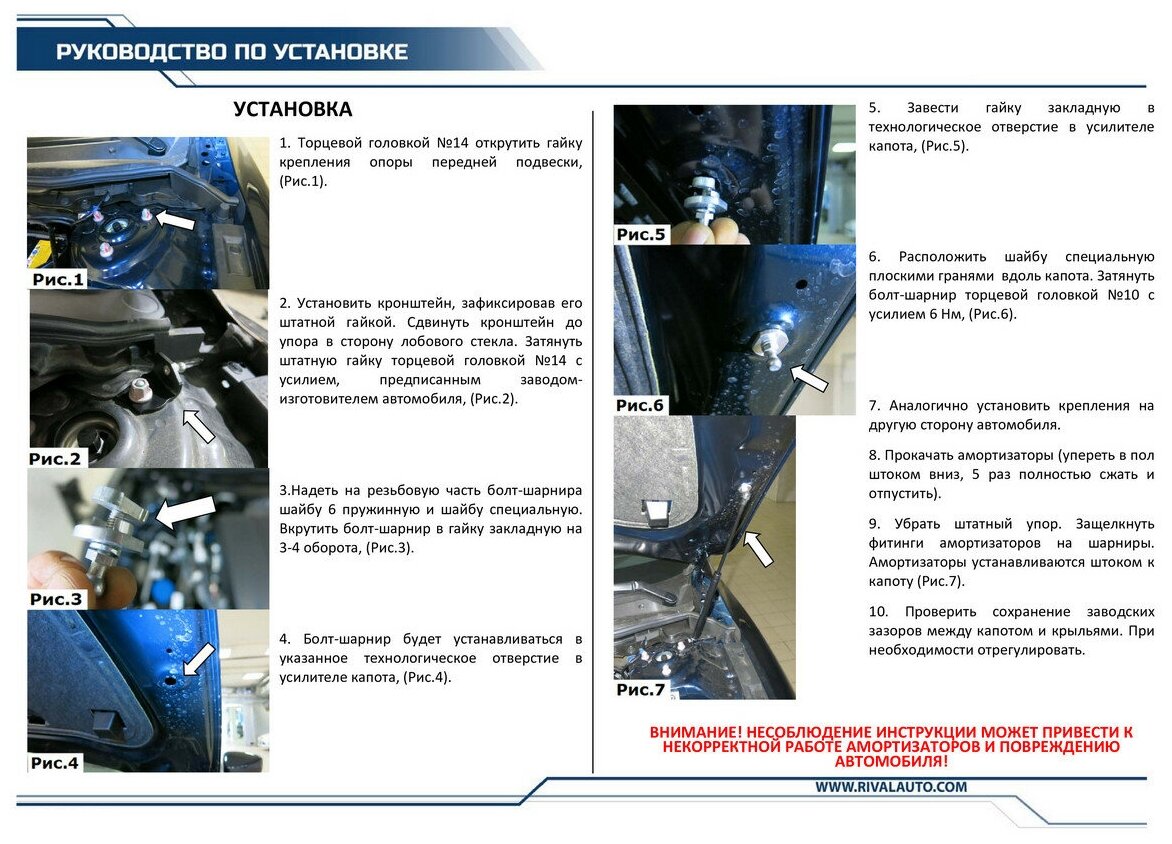 РУКОВОДСТВО ПО УСТАНОВКЕ

УСТАНОВКА

Рис.1

1. Торцевой головкой №14 открутить гайку крепления опоры передней подвески, (Рис.1).

Рис.2

2. Установить кронштейн, зафиксировав его штатной гайкой. Сдвинуть кронштейн до упора в сторону лобового стекла. Затянуть штатную гайку торцевой головкой №14 с усилием, предписанным заводом-изготовителем автомобиля, (Рис.2).

Рис.3

3.Надеть на резьбовую часть болт-шарнира шайбу 6 пружинную и шайбу специальную. Вкрутить болт-шарнир в гайку закладную на 3-4 оборота, (Рис.3).

Рис.4

4. Болт-шарнир будет устанавливаться в указанное технологическое отверстие в усилителе капота, (Рис.4).

Рис.5

5. Завести гайку закладную в технологическое отверстие в усилителе капота, (Рис.5).

Рис.6

6. Расположить шайбу специальную плоскими гранями вдоль капота. Затянуть болт-шарнир торцевой головкой №10 с усилием 6 Нм, (Рис.6).

Рис.7

7. Аналогично установить крепления на другую сторону автомобиля.

8. Прокачать амортизаторы (упереть в пол штоком вниз, 5 раз полностью сжать и отпустить).

9. Убрать штатный упор. Защелкнуть фитинги амортизаторов на шарниры. Амортизаторы устанавливаются штоком к капоту (Рис.7).

10. Проверить сохранение заводских зазоров между капотом и крыльями. При необходимости отрегулировать.

ВНИМАНИЕ! НЕСОБЛЮДЕНИЕ ИНСТРУКЦИИ МОЖЕТ ПРИВЕСТИ К НЕКОРРЕКТНОЙ РАБОТЕ АМОРТИЗАТОРОВ И ПОВРЕЖДЕНИЮ АВТОМОБИЛЯ!

WWW.RIVALAUTO.COM