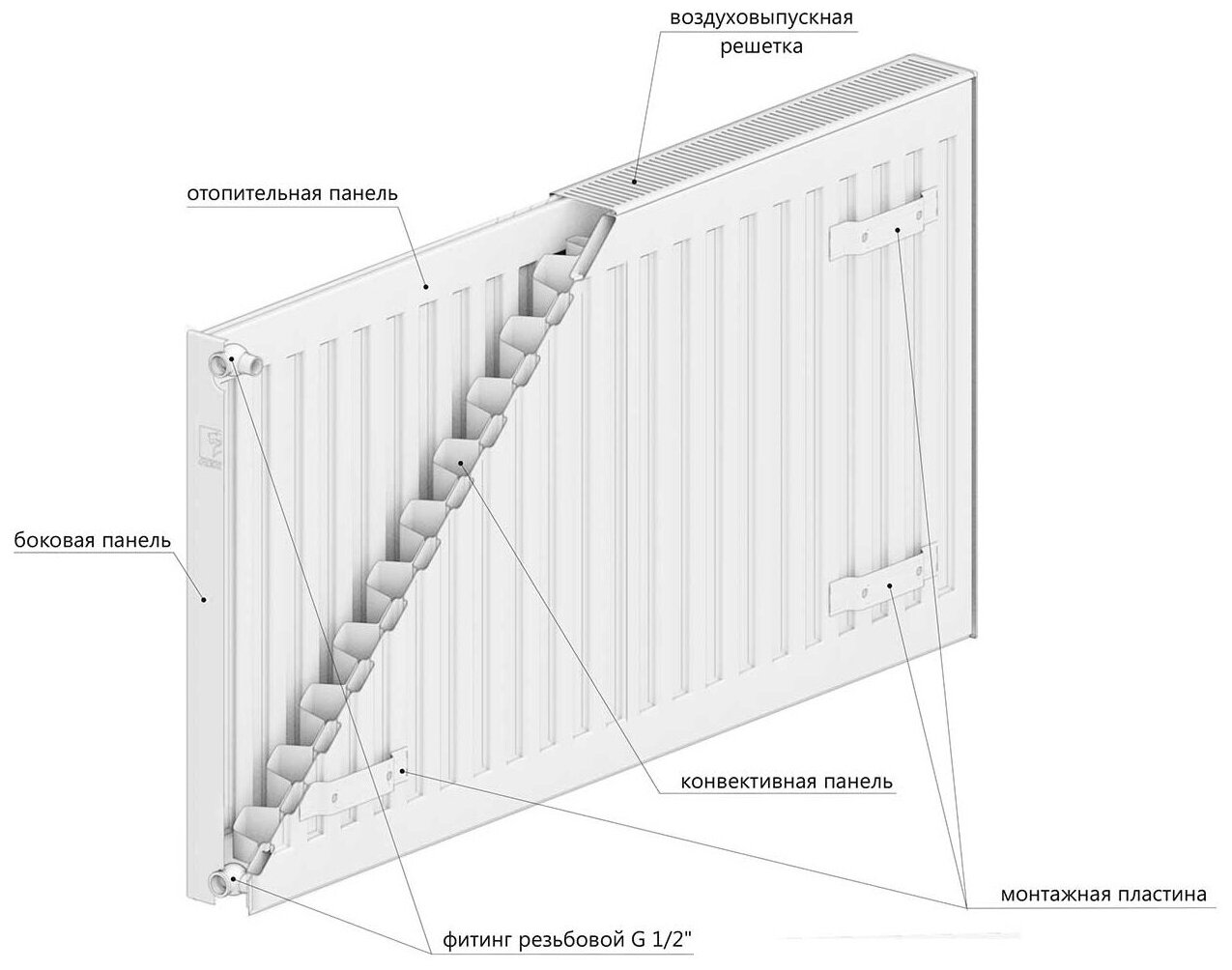 воздуховыпускная решетка

отопительная панель

боковая панель

конвективная панель

монтажная пластина

фитинг резьбовой G 1/2"