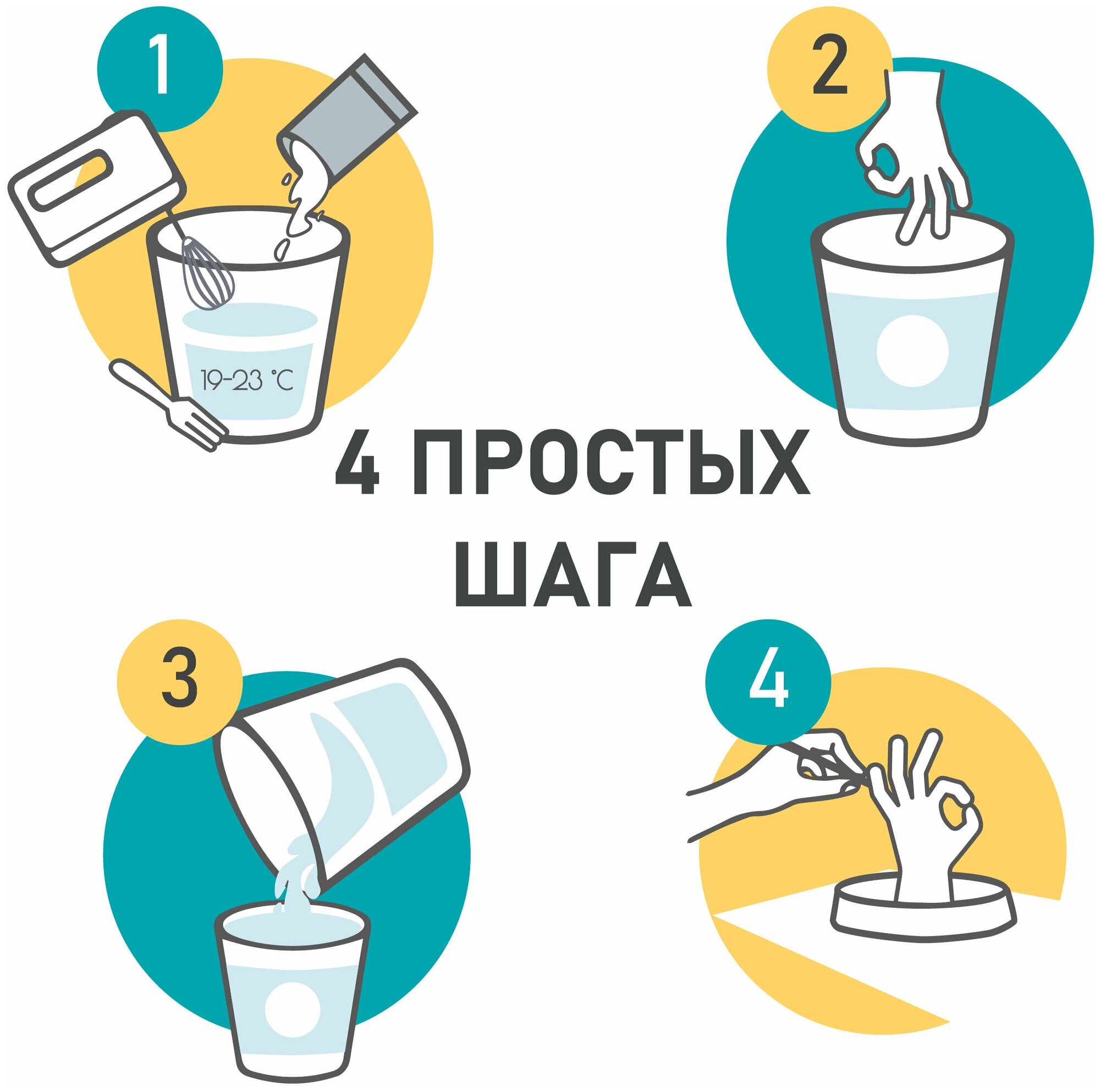 1

19-23 °C

2

4 ПРОСТЫХ ШАГА

3

4