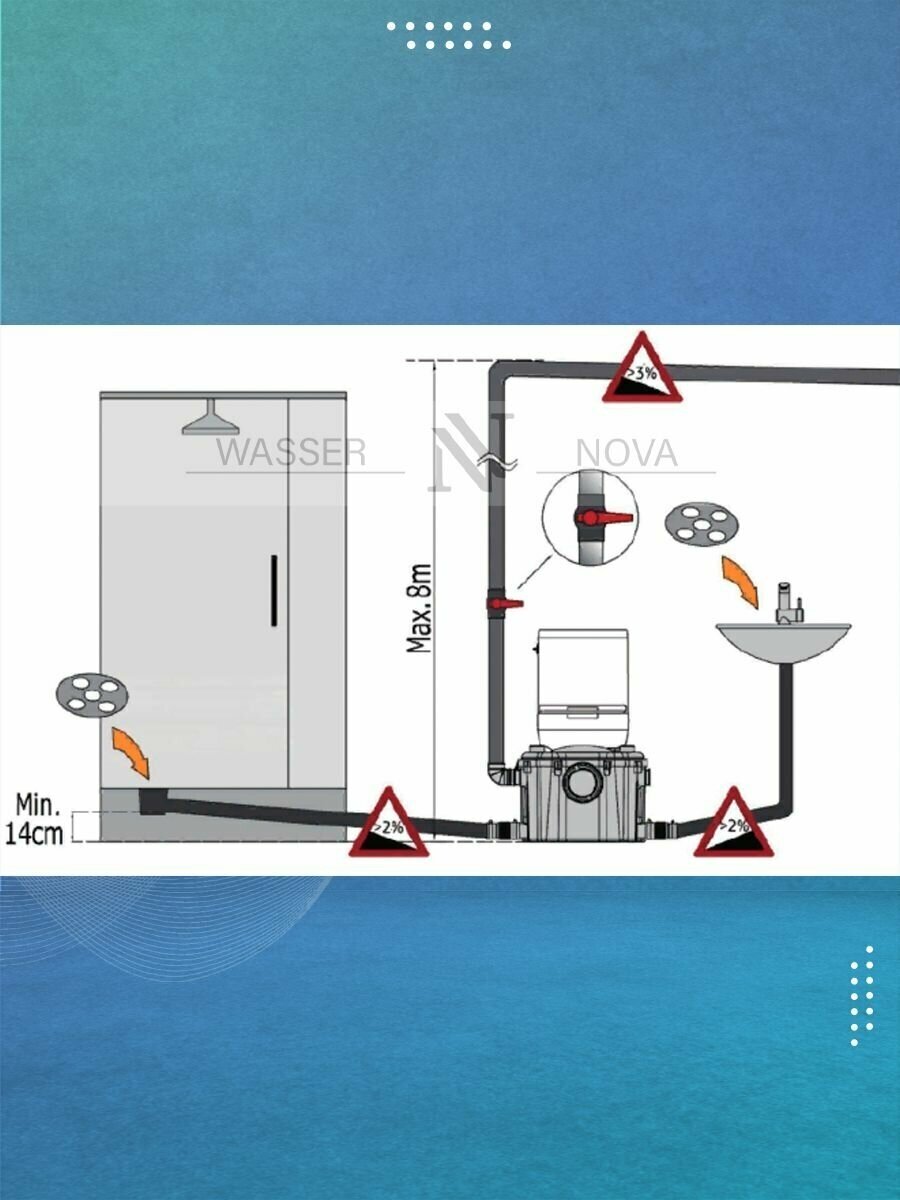 WASSER N NOVA

>3%

Max. 8m

Min. 14cm

>2%

>2%