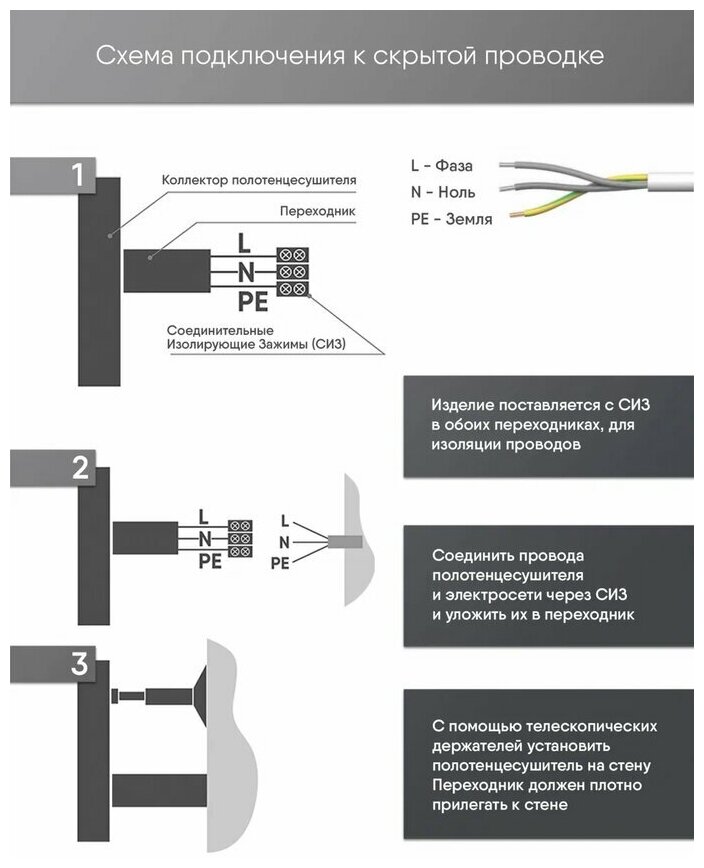 Схема подключения к скрытой проводке

1

Коллектор полотенцесушителя

Переходник

L
N
PE

Соединительные Изолирующие Зажимы (СИЗ)

L - Фаза
N - Ноль
PE - Земля

Изделие поставляется с СИЗ в обоих переходниках, для изоляции проводов

2

L
N
PE

L
N
PE

Соединить провода полотенцесушителя и электросети через СИЗ и уложить их в переходник

3

С помощью телескопических держателей установить полотенцесушитель на стену Переходник должен плотно прилегать к стене