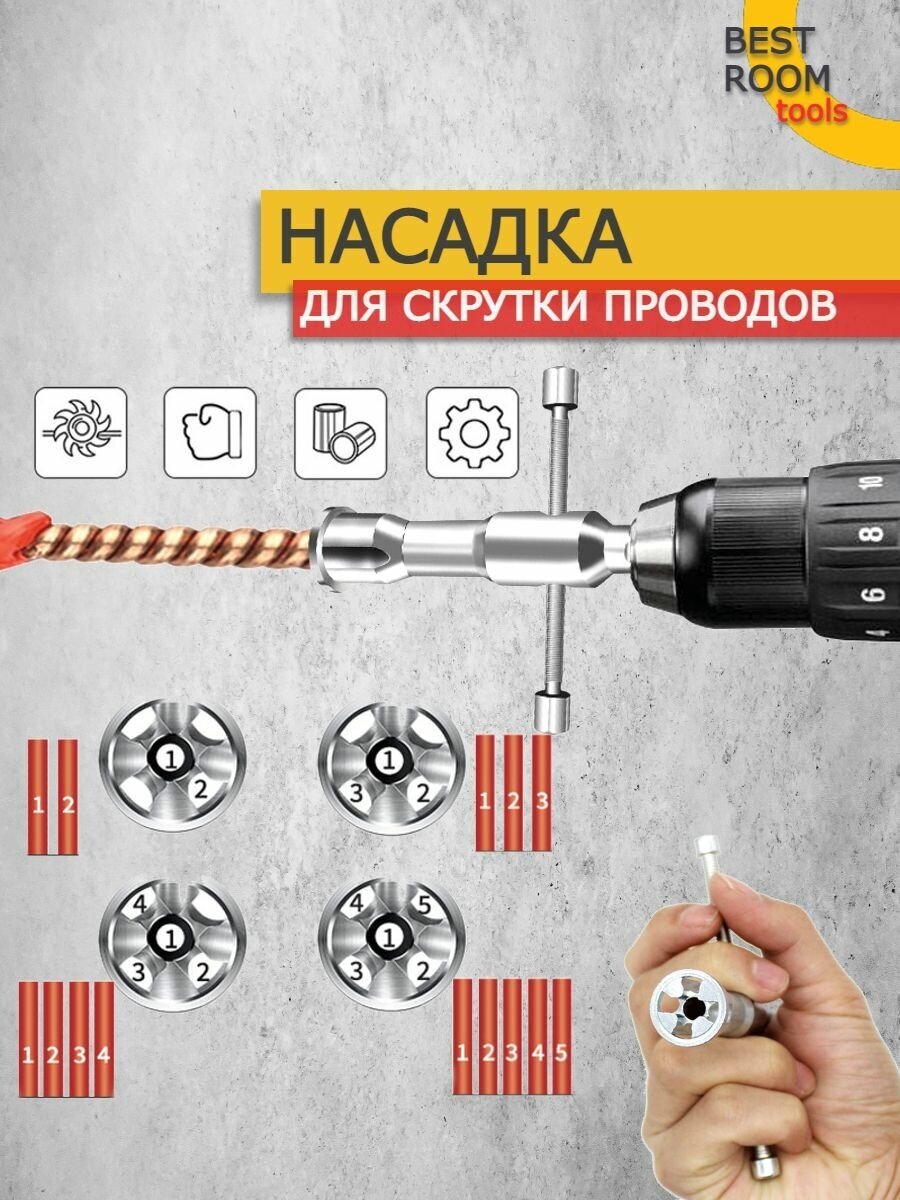 BEST ROOM tools

НАСАДКА
ДЛЯ СКРУТКИ ПРОВОДОВ

10
8
6
4

1 2
1
2

1
3 2
1 2 3

4
1
3 2
1 2 3 4

4 5
1
3 2
1 2 3 4 5