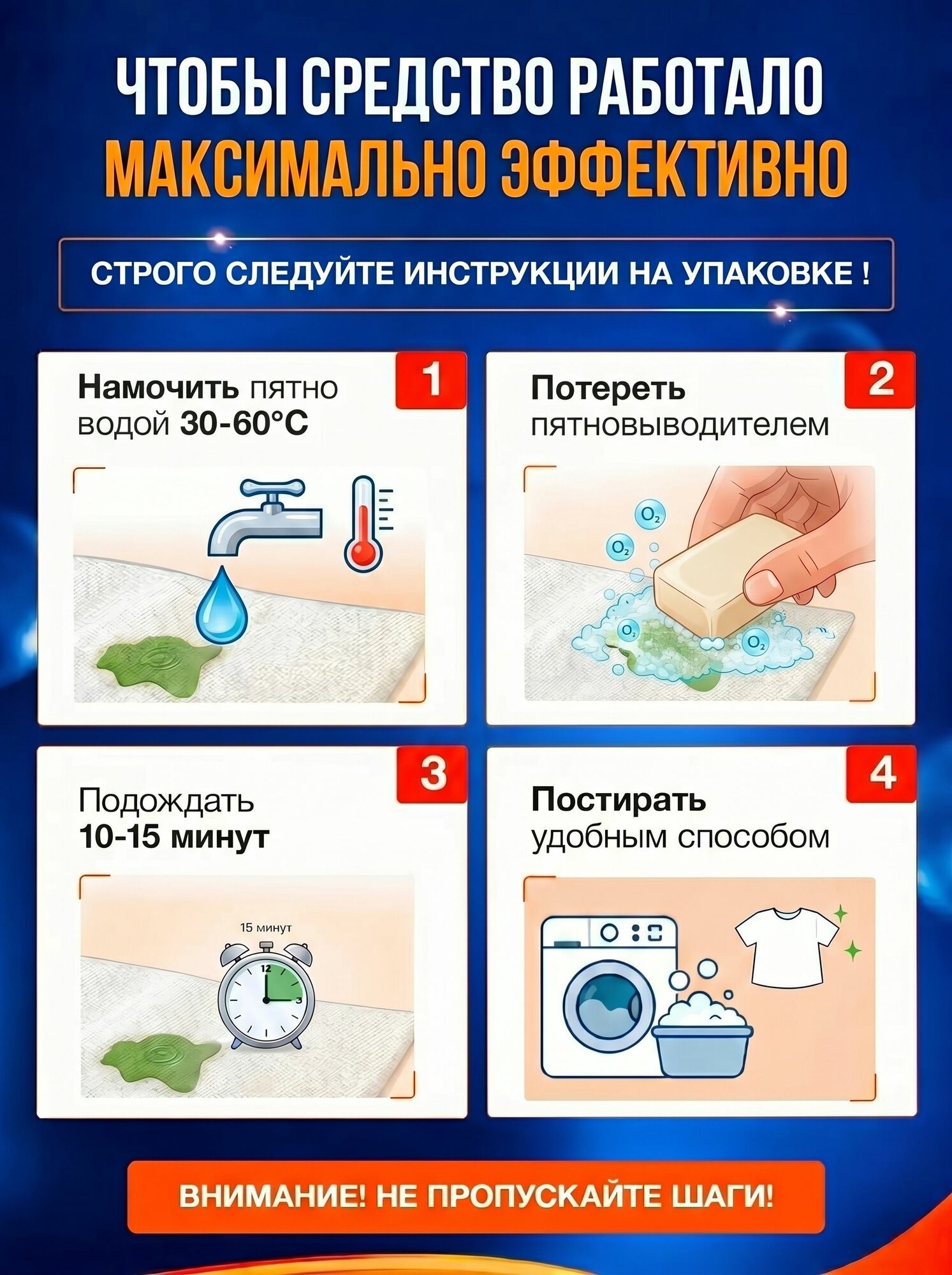 ЧТОБЫ СРЕДСТВО РАБОТАЛО
МАКСИМАЛЬНО ЭФФЕКТИВНО

СТРОГО СЛЕДУЙТЕ ИНСТРУКЦИИ НА УПАКОВКЕ !

1
Намочить пятно водой 30-60°C

2
Потереть пятновыводителем

$O_2$ $O_2$ $O_2$ $O_2$

3
Подождать 10-15 минут

15 минут

12
3

4
Постирать удобным способом

ВНИМАНИЕ! НЕ ПРОПУСКАЙТЕ ШАГИ!