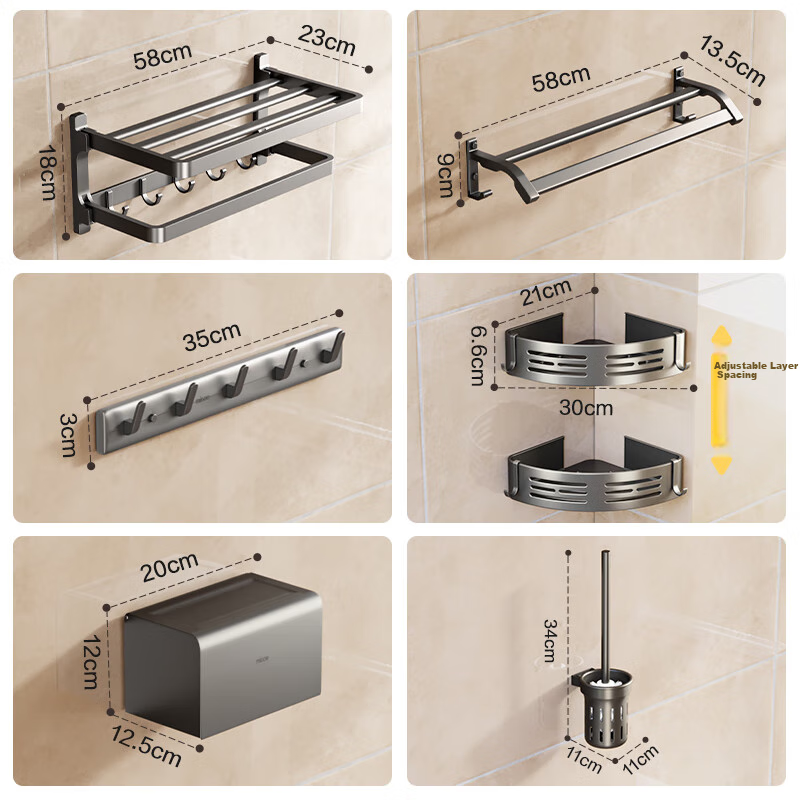 58cm
23cm
18cm

58cm
13.5cm
9cm

35cm
3cm

21cm
6.6cm
30cm
Adjustable Layer Spacing

20cm
12cm
12.5cm

34cm
11cm
11cm