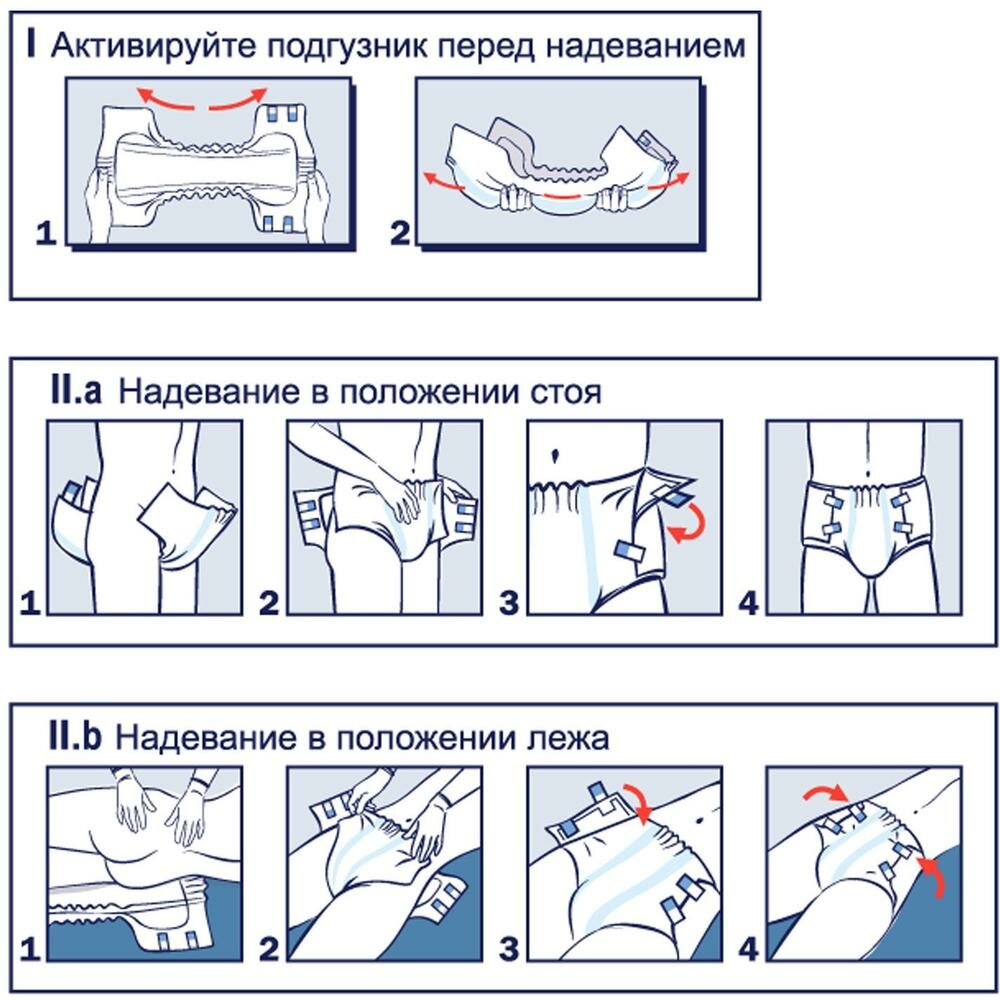 I Активируйте подгузник перед надеванием

1

2

II.a Надевание в положении стоя

1

2

3

4

II.b Надевание в положении лежа

1

2

3

4