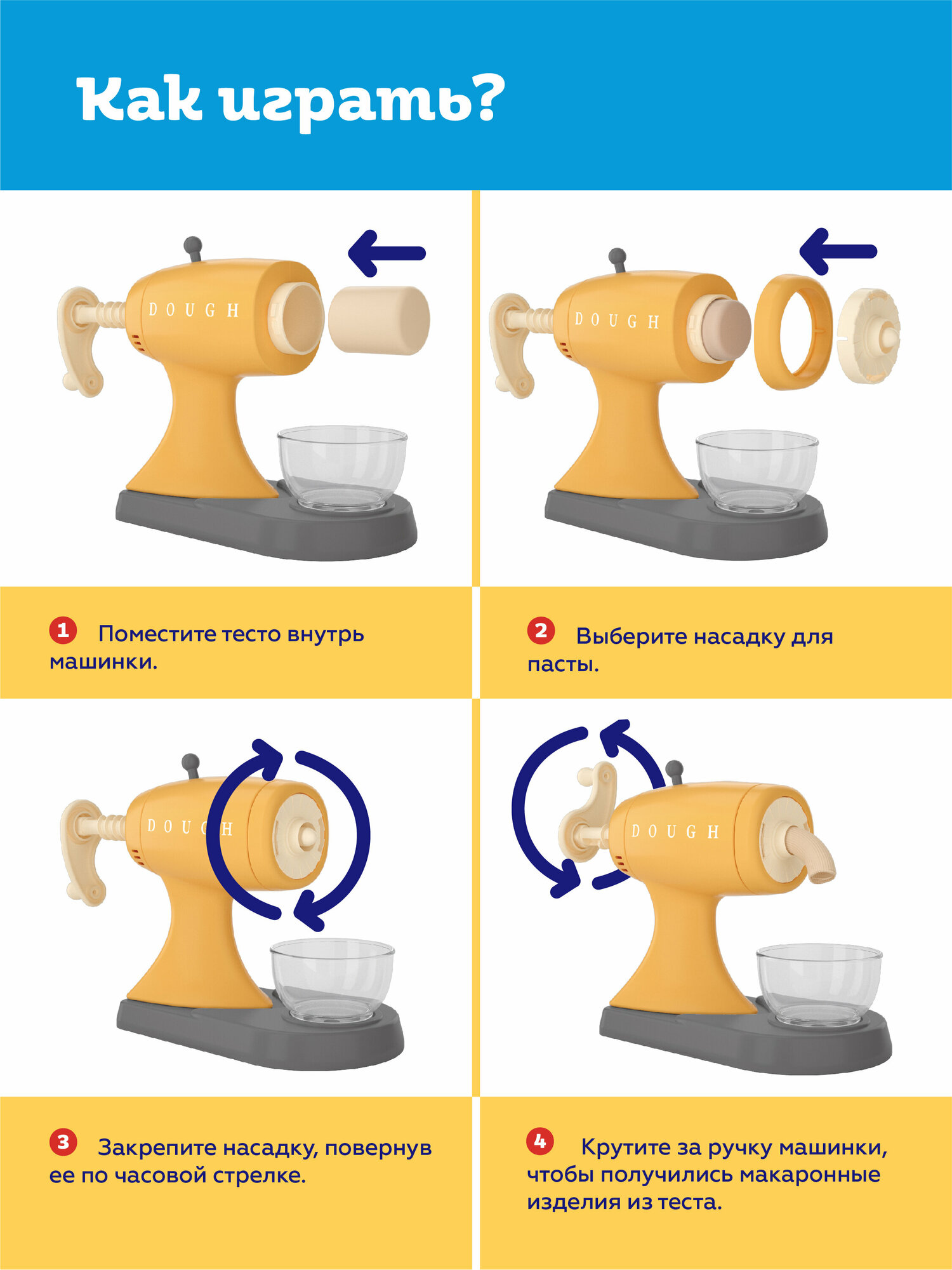 Как играть?

DOUGH

DOUGH

1 Поместите тесто внутрь машинки.

2 Выберите насадку для пасты.

DOUGH

DOUGH

3 Закрепите насадку, повернув ее по часовой стрелке.

4 Крутите за ручку машинки, чтобы получились макаронные изделия из теста.