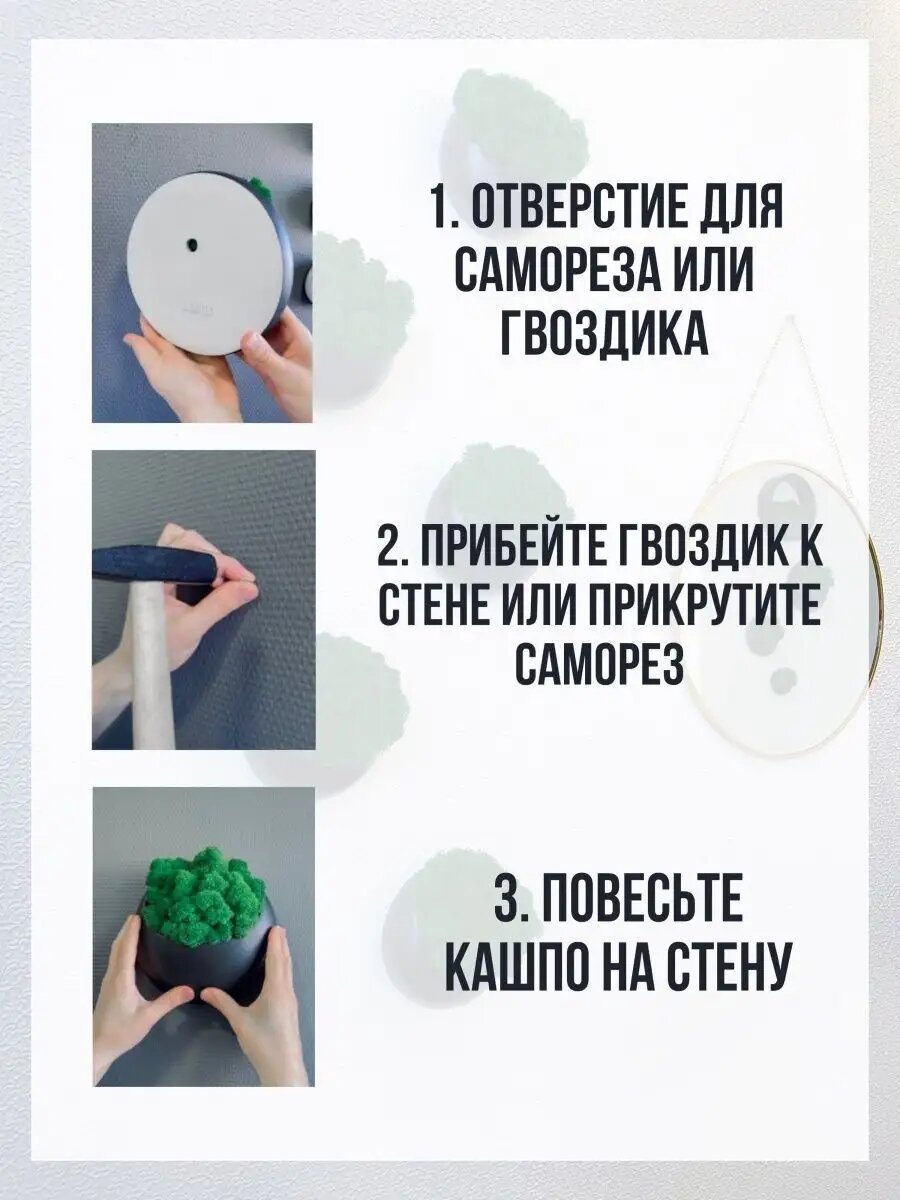 1. ОТВЕРСТИЕ ДЛЯ САМОРЕЗА ИЛИ ГВОЗДИКА

2. ПРИБЕЙТЕ ГВОЗДИК К СТЕНЕ ИЛИ ПРИКРУТИТЕ САМОРЕЗ

3. ПОВЕСЬТЕ КАШПО НА СТЕНУ