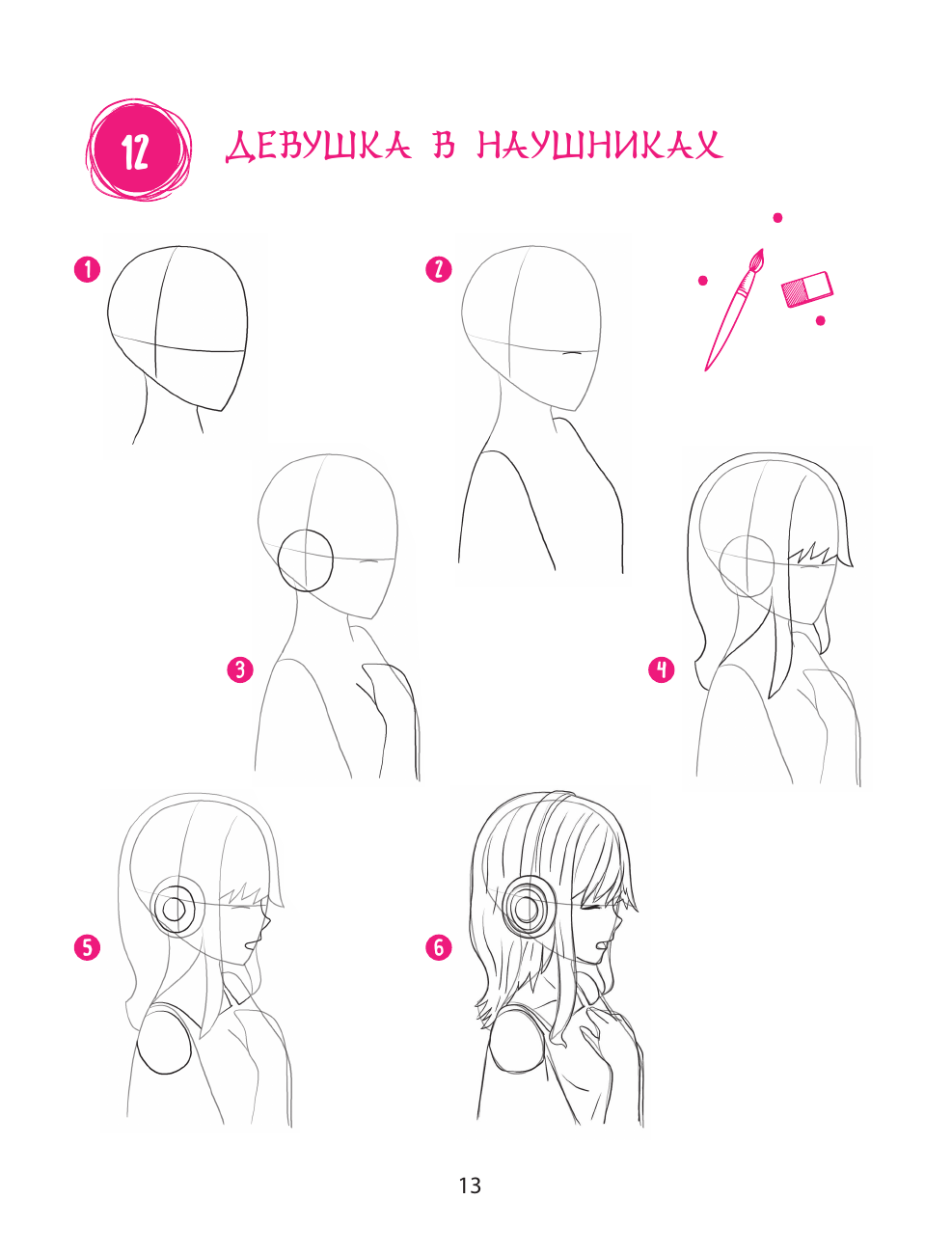 12 ДЕВУШКА В НАУШНИКАХ

1

2

3

4

5

6

13