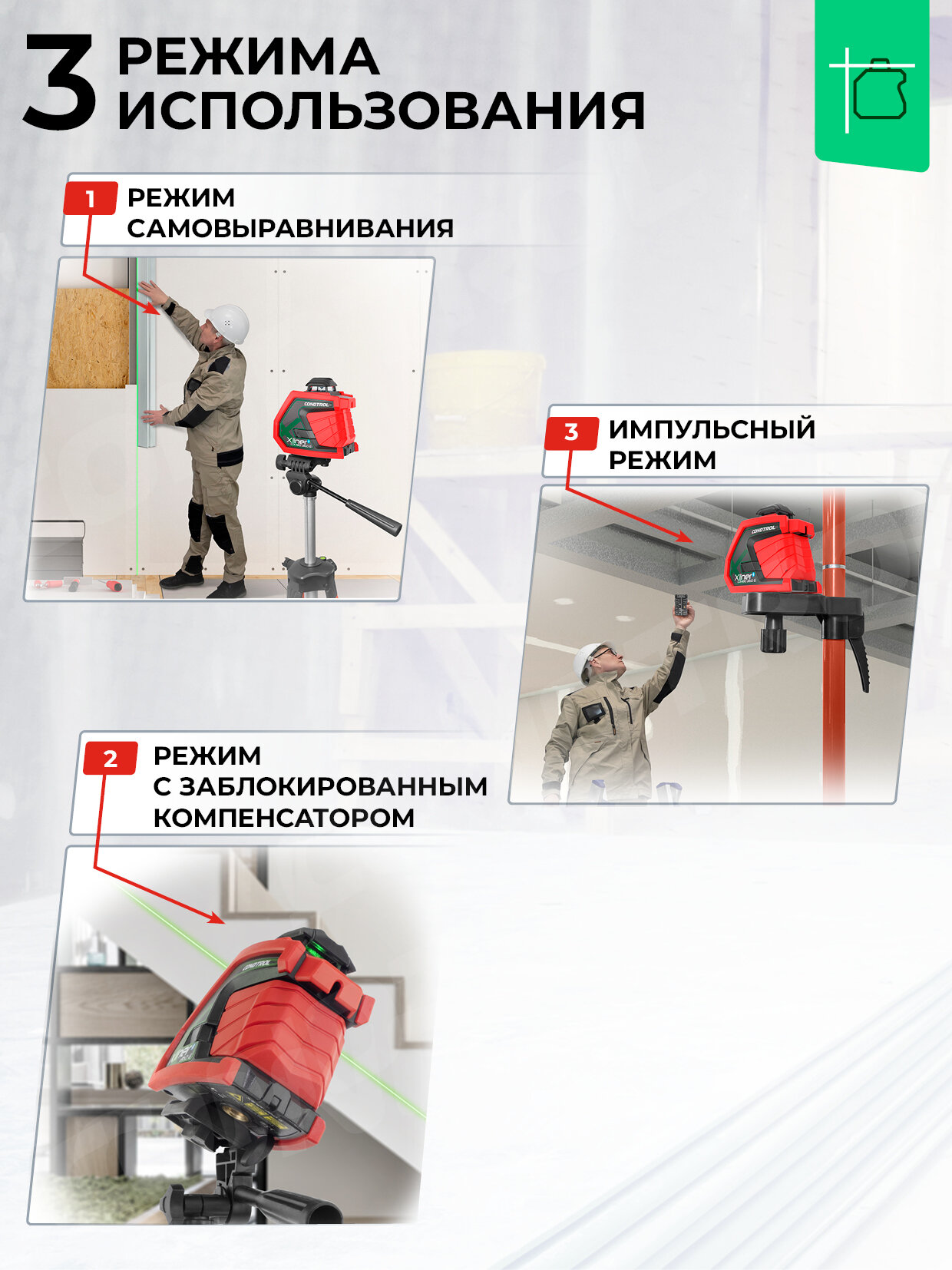 3 РЕЖИМА ИСПОЛЬЗОВАНИЯ

1 РЕЖИМ САМОВЫРАВНИВАНИЯ

CONDTROL
Xliner

3 ИМПУЛЬСНЫЙ РЕЖИМ

CONDTROL
Xliner

2 РЕЖИМ С ЗАБЛОКИРОВАННЫМ КОМПЕНСАТОРОМ

CONDTROL