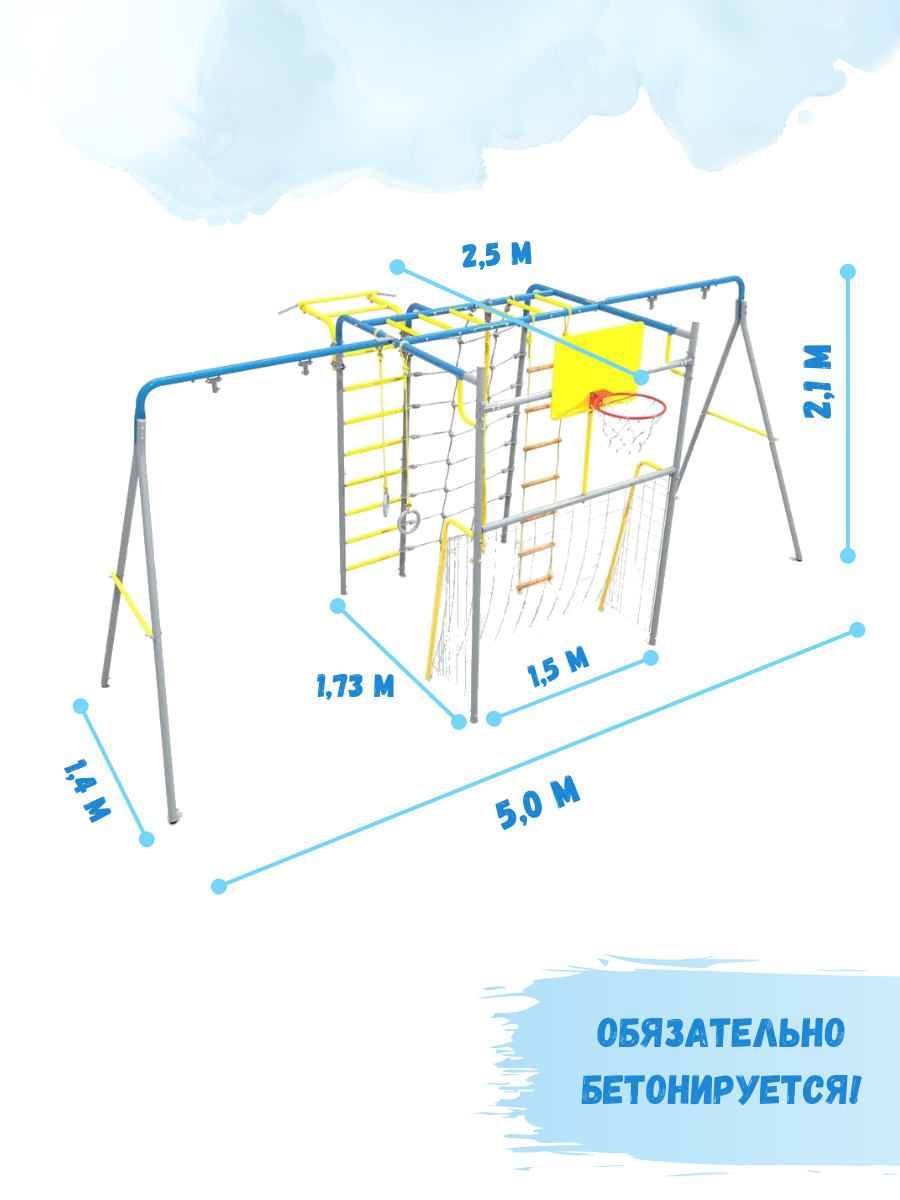 2,5 М

2,1 М

1,73 М

1,5 М

1,4 М

5,0 М

ОБЯЗАТЕЛЬНО БЕТОНИРУЕТСЯ!