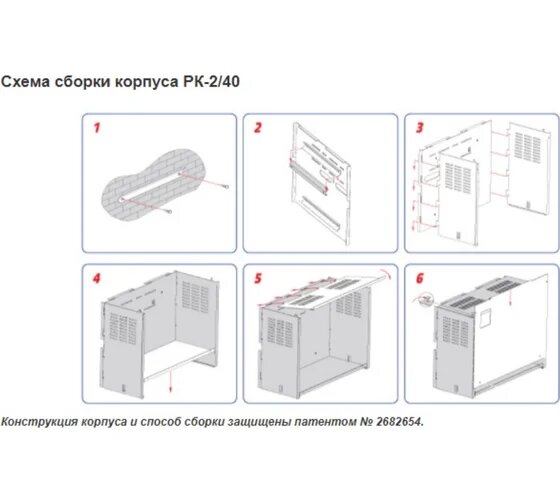 Схема сборки корпуса РК-2/40

1

2

3

4

5

6

Конструкция корпуса и способ сборки защищены патентом № 2682654.