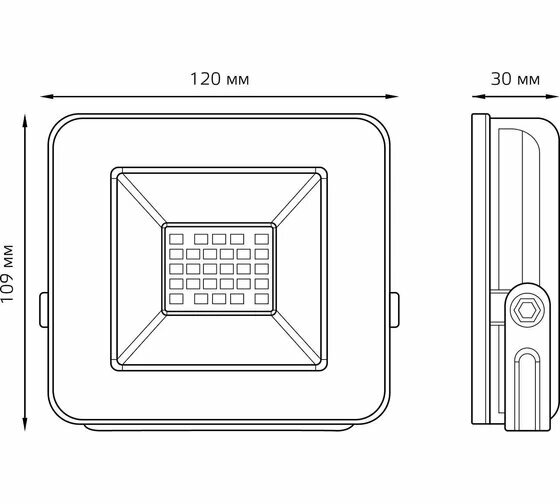 120 мм

30 мм

109 мм