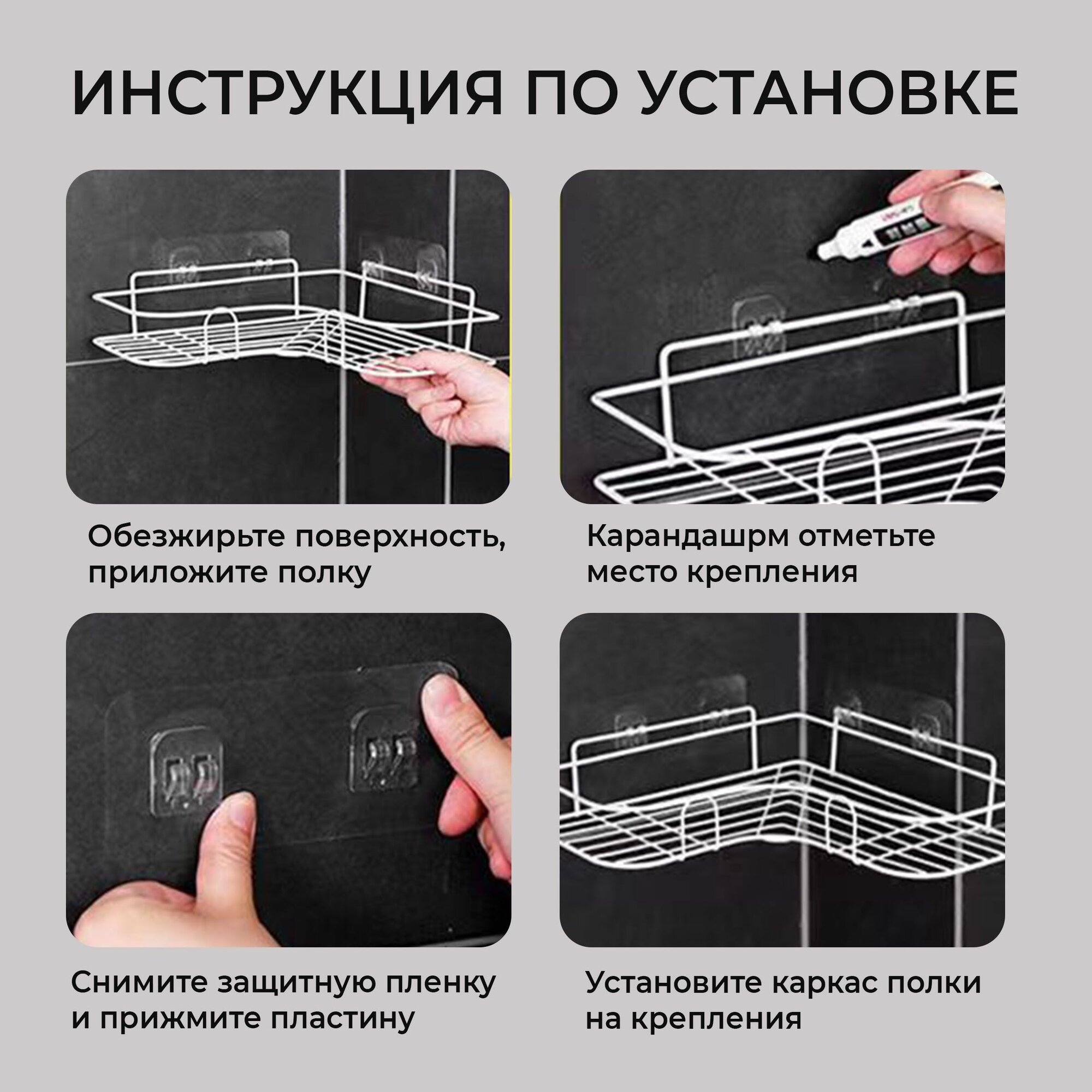 ИНСТРУКЦИЯ ПО УСТАНОВКЕ

Обезжирьте поверхность, приложите полку

Карандашрм отметьте место крепления

Снимите защитную пленку и прижмите пластину

Установите каркас полки на крепления