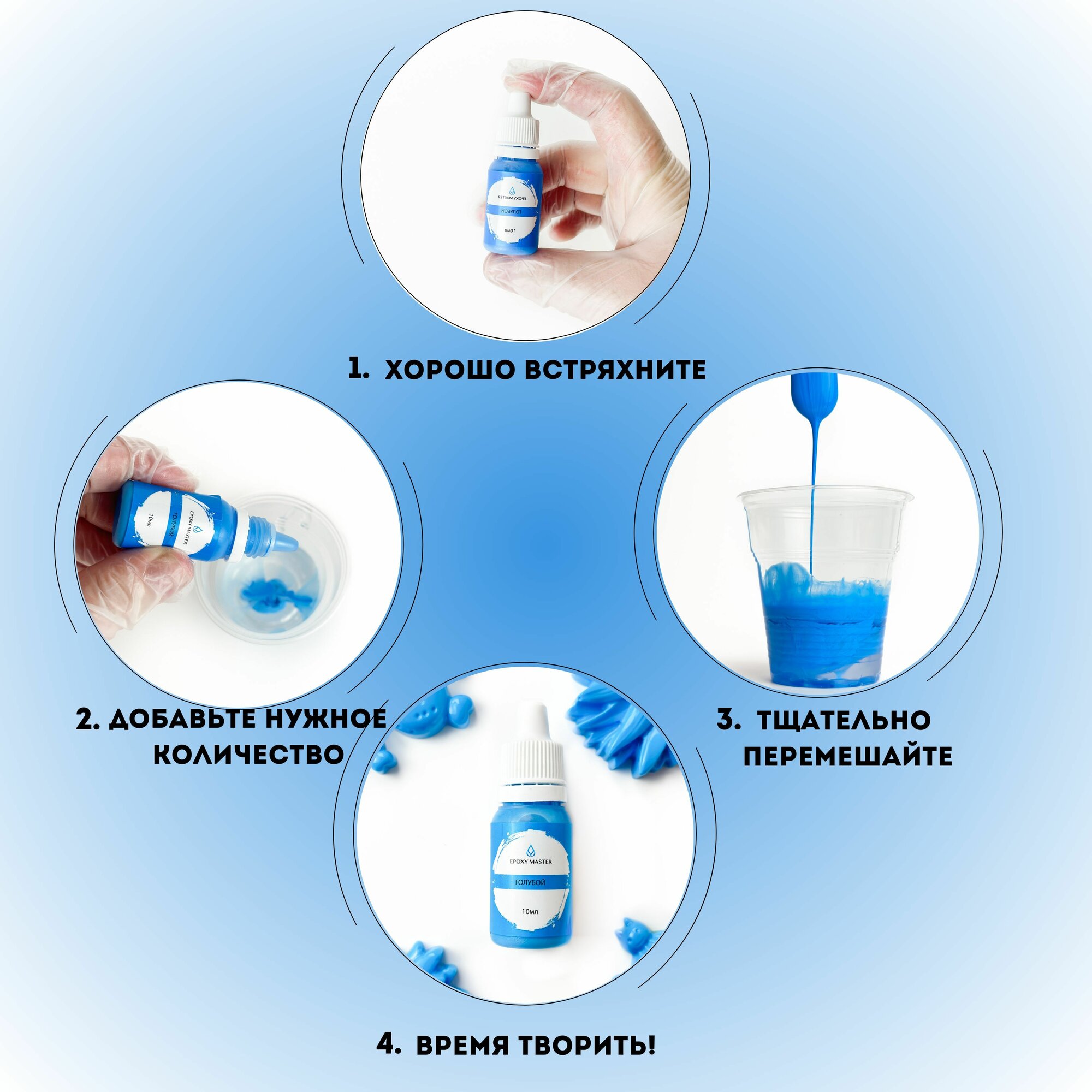 EPOXY MASTER
ГОЛУБОЙ
10мл

1. ХОРОШО ВСТРЯХНИТЕ

EPOXY MASTER
ГОЛУБОЙ
10мл

2. ДОБАВЬТЕ НУЖНОЕ КОЛИЧЕСТВО

3. ТЩАТЕЛЬНО ПЕРЕМЕШАЙТЕ

EPOXY MASTER
ГОЛУБОЙ
10мл

4. ВРЕМЯ ТВОРИТЬ!