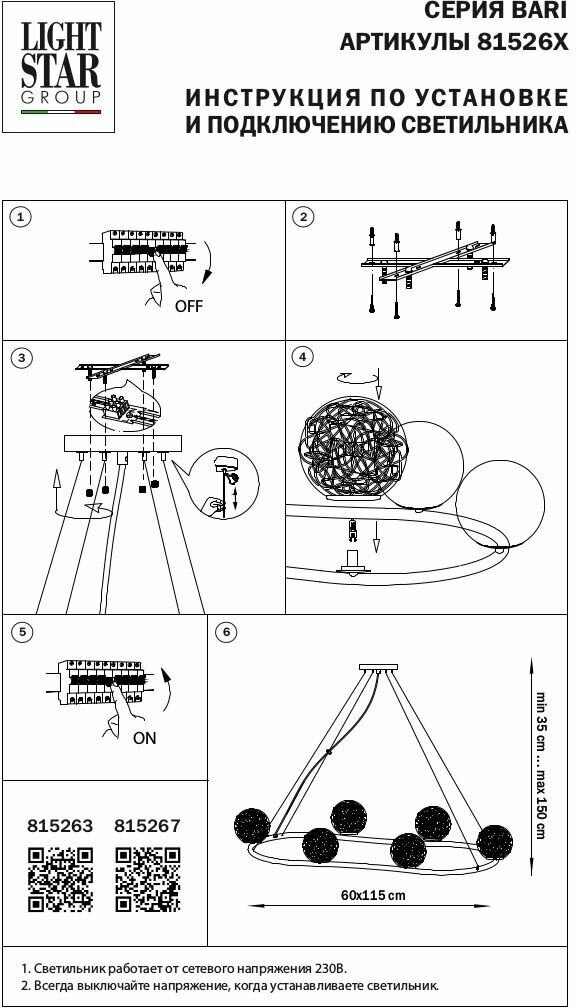 LIGHT STAR GROUP

СЕРИЯ BARI
АРТИКУЛЫ 81526X

ИНСТРУКЦИЯ ПО УСТАНОВКЕ
И ПОДКЛЮЧЕНИЮ СВЕТИЛЬНИКА

1

OFF

2

3

4

5

ON

6

min 35 cm ... max 150 cm

60x115 cm

815263 815267

1. Светильник работает от сетевого напряжения 230В.
2. Всегда выключайте напряжение, когда устанавливаете светильник.