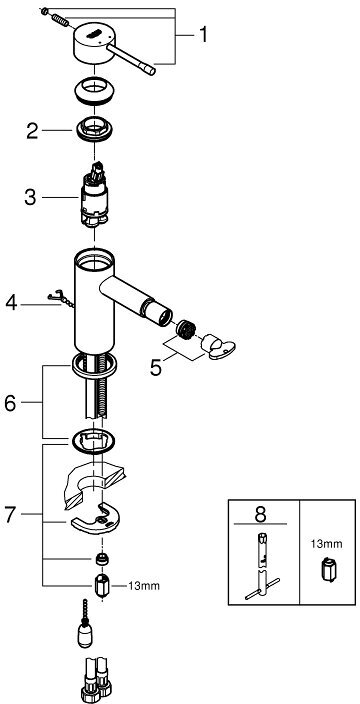 1
2
3
4
5
6
7
13mm
8
13mm