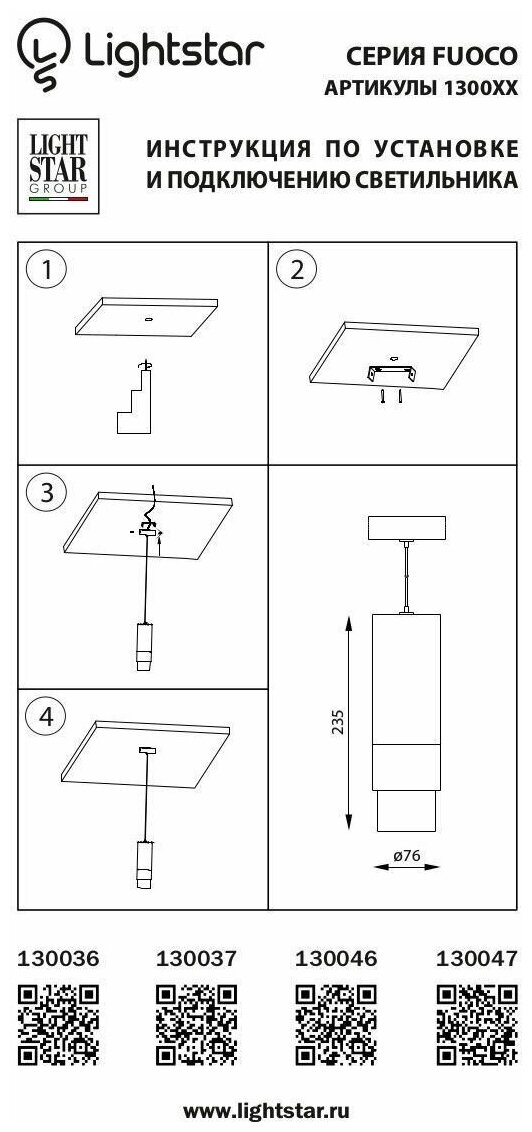 Lightstar

СЕРИЯ FUOCO
АРТИКУЛЫ 1300XX

LIGHT STAR GROUP

ИНСТРУКЦИЯ ПО УСТАНОВКЕ И ПОДКЛЮЧЕНИЮ СВЕТИЛЬНИКА

1

2

3

4

235

ø76

130036 130037 130046 130047

www.lightstar.ru