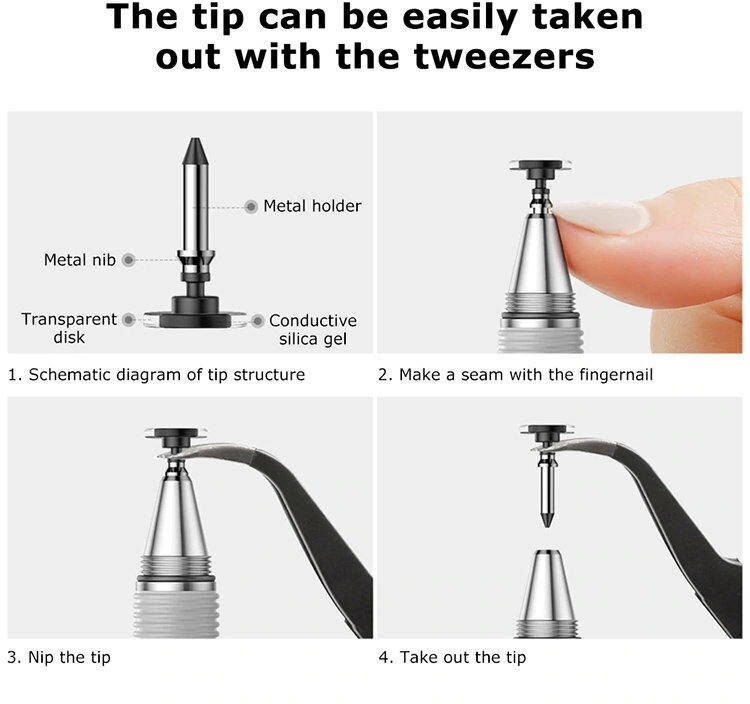 The tip can be easily taken out with the tweezers

Metal holder

Metal nib

Transparent disk

Conductive silica gel

1. Schematic diagram of tip structure

2. Make a seam with the fingernail

3. Nip the tip

4. Take out the tip