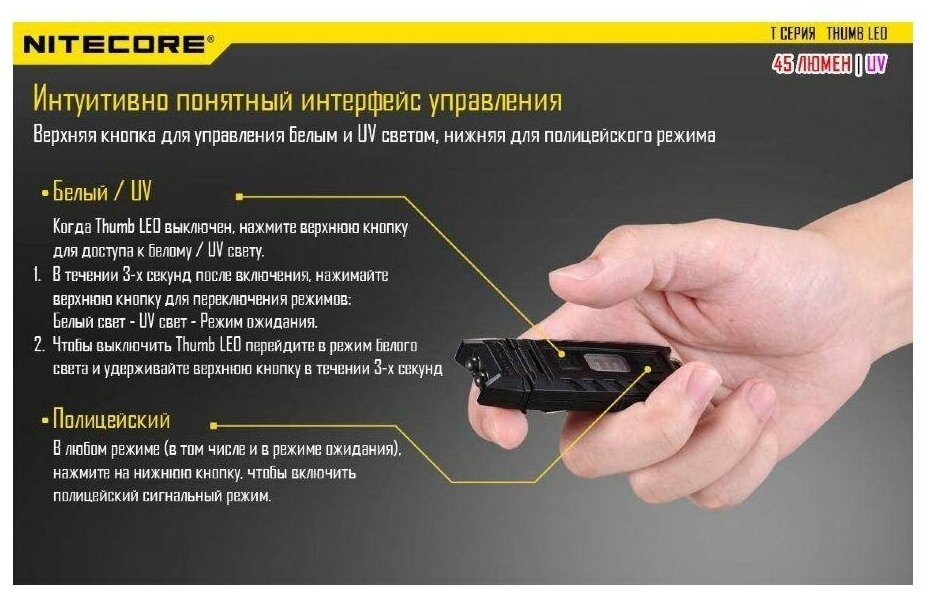 NITECORE®

T СЕРИЯ THUMB LEO

45 ЛЮМЕН | UV

Интуитивно понятный интерфейс управления

Верхняя кнопка для управления белым и UV светом, нижняя для полицейского режима

• Белый / UV

Когда Thumb LEO выключен, нажмите верхнюю кнопку для доступа к белому / UV свету.

1. В течении 3-х секунд после включения, нажимайте верхнюю кнопку для переключения режимов: Белый свет - UV свет - Режим ожидания.

2. Чтобы выключить Thumb LEO перейдите в режим белого света и удерживайте верхнюю кнопку в течении 3-х секунд

• Полицейский

В любом режиме (в том числе и в режиме ожидания), нажмите на нижнюю кнопку, чтобы включить полицейский сигнальный режим.