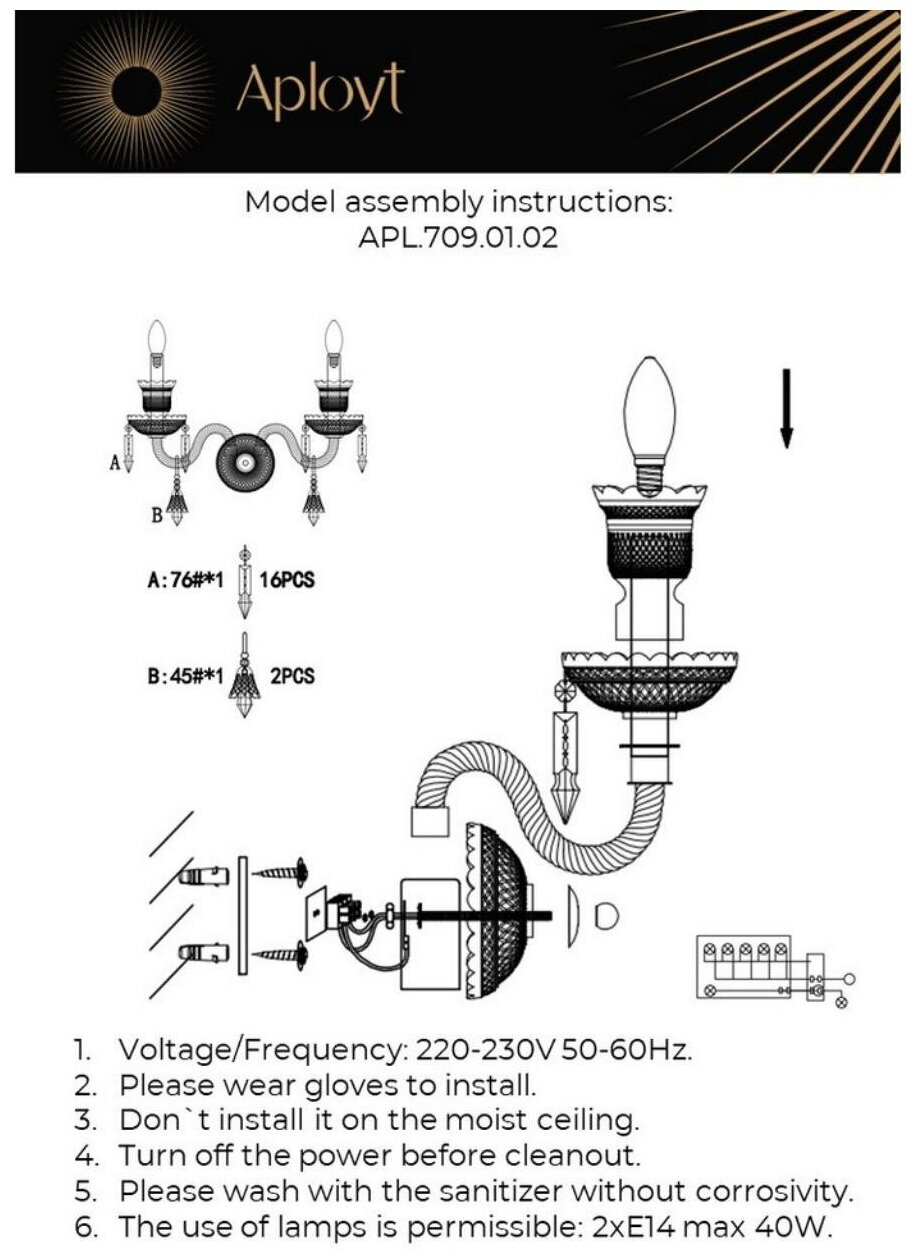 Aployt

Model assembly instructions:
APL.709.01.02

A

B

A:76#*1 16PCS

B:45#*1 2PCS

1. Voltage/Frequency: 220-230V 50-60Hz.
2. Please wear gloves to install.
3. Don`t install it on the moist ceiling.
4. Turn off the power before cleanout.
5. Please wash with the sanitizer without corrosivity.
6. The use of lamps is permissible: 2xE14 max 40W.