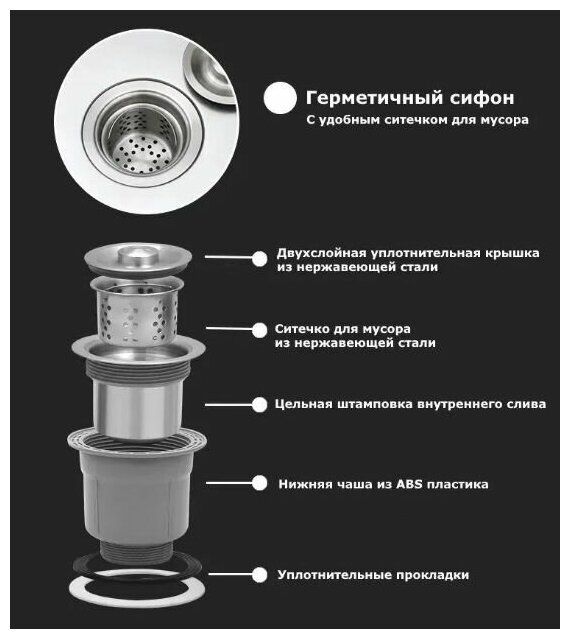 Герметичный сифон
С удобным ситечком для мусора

Двухслойная уплотнительная крышка из нержавеющей стали

Ситечко для мусора из нержавеющей стали

Цельная штамповка внутреннего слива

Нижняя чаша из ABS пластика

Уплотнительные прокладки