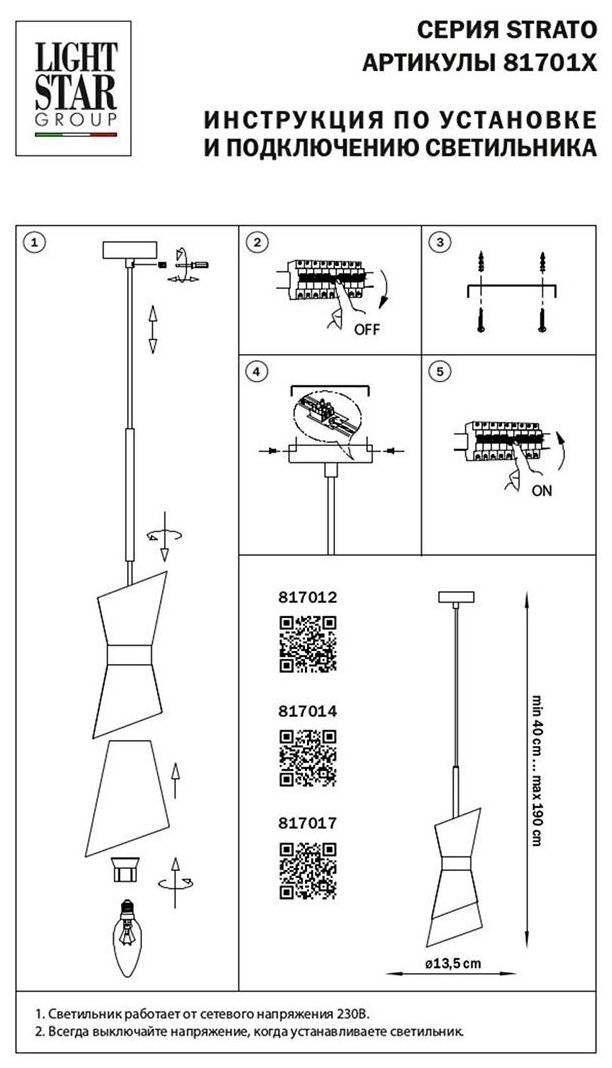 LIGHT STAR GROUP

СЕРИЯ STRATO
АРТИКУЛЫ 81701X

ИНСТРУКЦИЯ ПО УСТАНОВКЕ
И ПОДКЛЮЧЕНИЮ СВЕТИЛЬНИКА

1

2

OFF

3

4

5

ON

817012

817014

817017

min 40 cm ... max 190 cm

ø13,5 cm

1. Светильник работает от сетевого напряжения 230В.
2. Всегда выключайте напряжение, когда устанавливаете светильник.