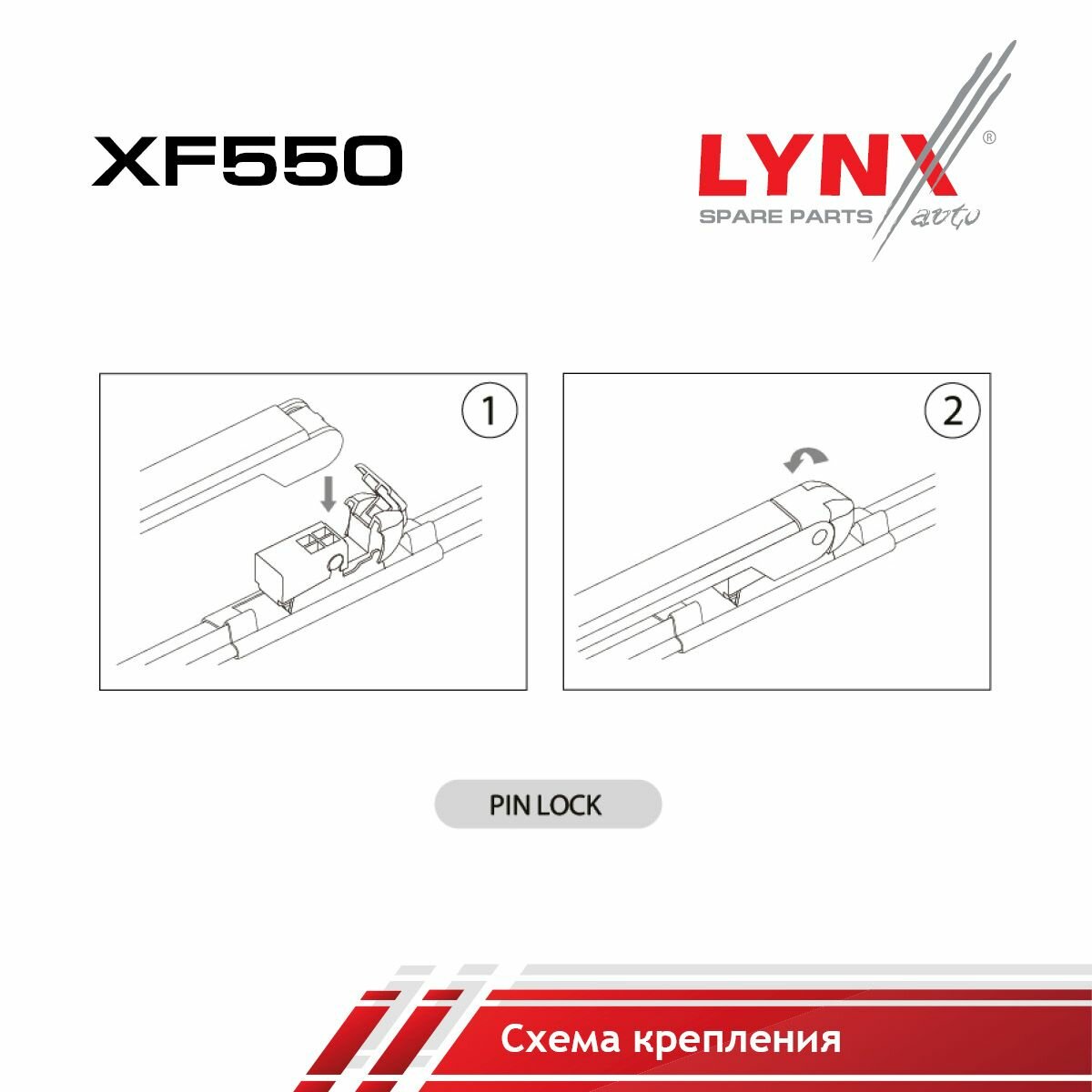 XF550

LYNX®
SPARE PARTS auto

1

2

PIN LOCK

Схема крепления