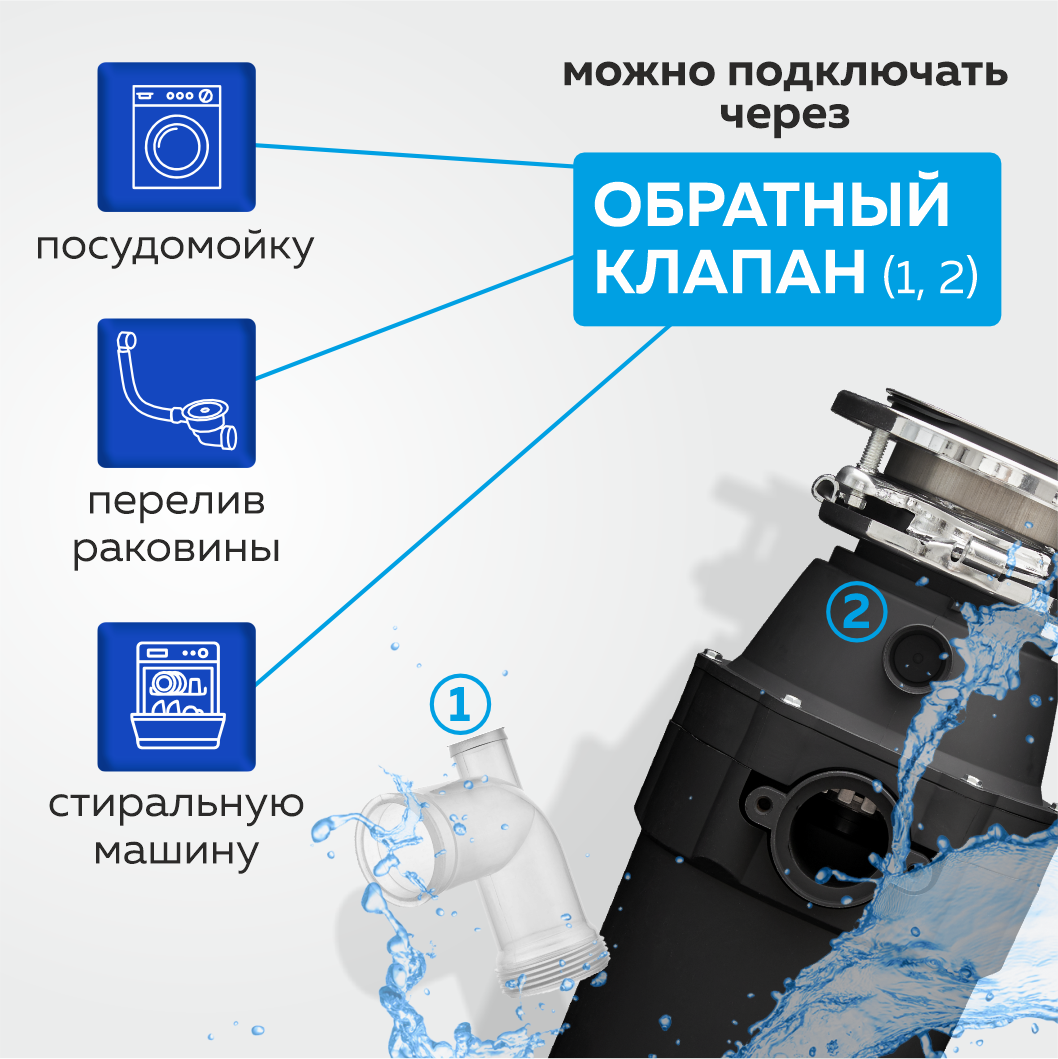 можно подключать через

ОБРАТНЫЙ КЛАПАН (1, 2)

посудомойку

перелив раковины

стиральную машину

1

2