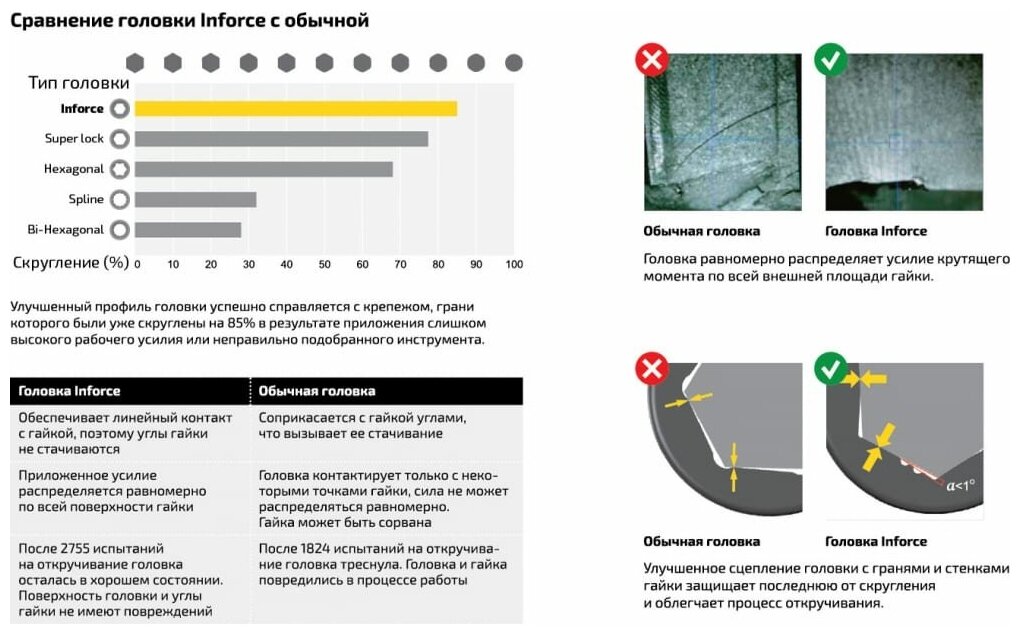 Сравнение головки Inforce с обычной

Тип головки

Inforce

Super lock

Hexagonal

Spline

Bi-Hexagonal

Скругление (%) 0 10 20 30 40 50 60 70 80 90 100

Улучшенный профиль головки успешно справляется с крепежом, грани которого были уже скруглены на 85% в результате приложения слишком высокого рабочего усилия или неправильно подобранного инструмента.

| Головка Inforce | Обычная головка |
|---|---|
| Обеспечивает линейный контакт с гайкой, поэтому углы гайки не стачиваются | Соприкасается с гайкой углами, что вызывает ее стачивание |
| Приложенное усилие распределяется равномерно по всей поверхности гайки | Головка контактирует только с некоторыми точками гайки, сила не может распределяться равномерно. Гайка может быть сорвана |
| После 2755 испытаний на откручивание головка осталась в хорошем состоянии. Поверхность головки и углы гайки не имеют повреждений | После 1824 испытаний на откручивание головка треснула. Головка и гайка повредились в процессе работы |

Обычная головка

Головка Inforce

Головка равномерно распределяет усилие крутящего момента по всей внешней площади гайки.

$\alpha<1°$

Обычная головка

Головка Inforce

Улучшенное сцепление головки с гранями и стенками гайки защищает последнюю от скругления и облегчает процесс откручивания.