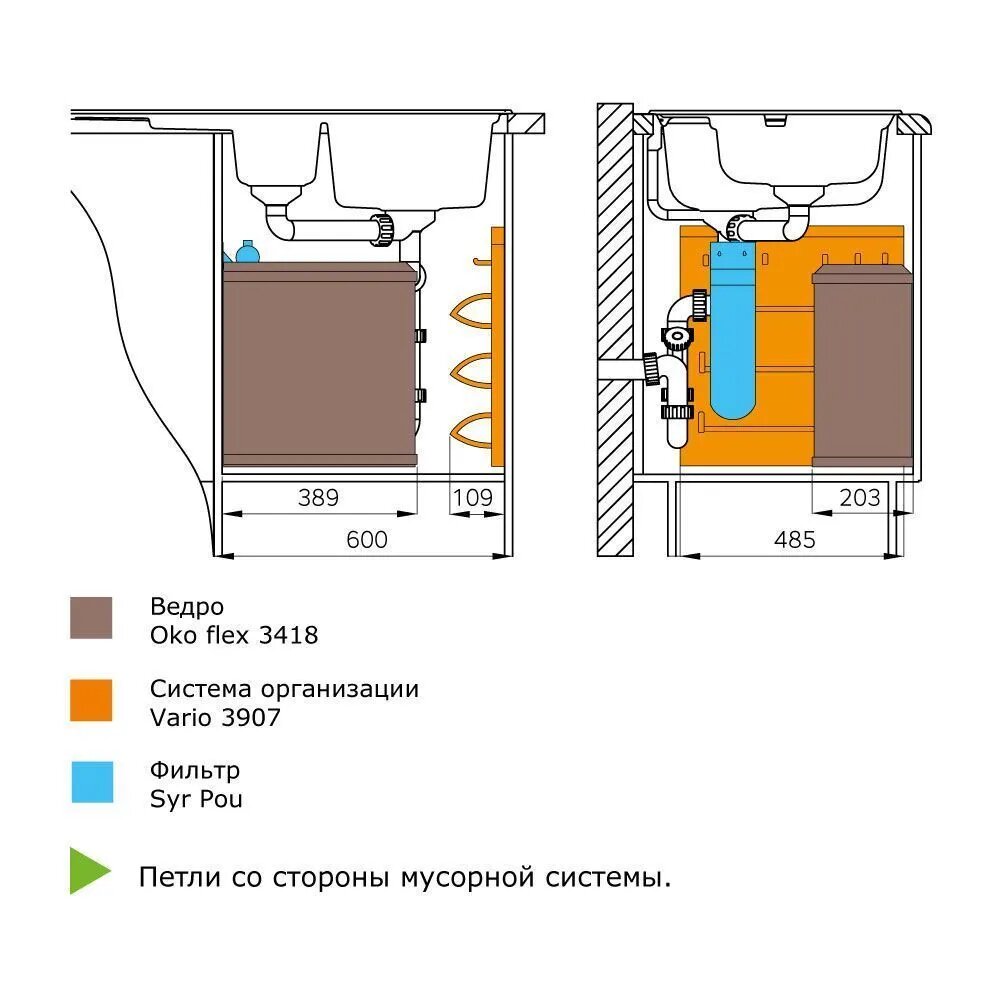 389
109
600
203
485

Ведро
Oko flex 3418

Система организации
Vario 3907

Фильтр
Syr Pou

Петли со стороны мусорной системы.