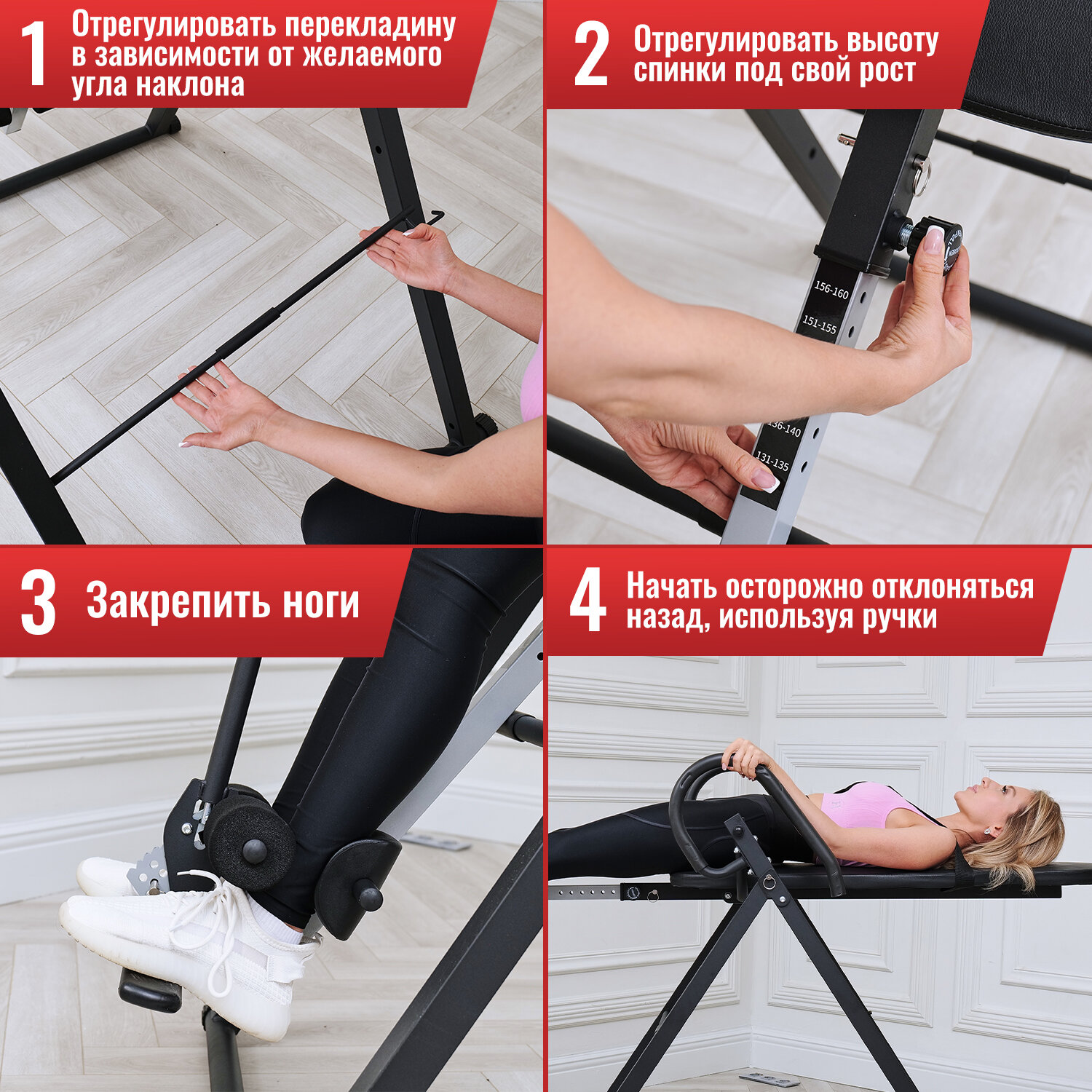 1 Отрегулировать перекладину в зависимости от желаемого угла наклона

2 Отрегулировать высоту спинки под свой рост

156-160
151-155
136-140
131-135

3 Закрепить ноги

4 Начать осторожно отклоняться назад, используя ручки