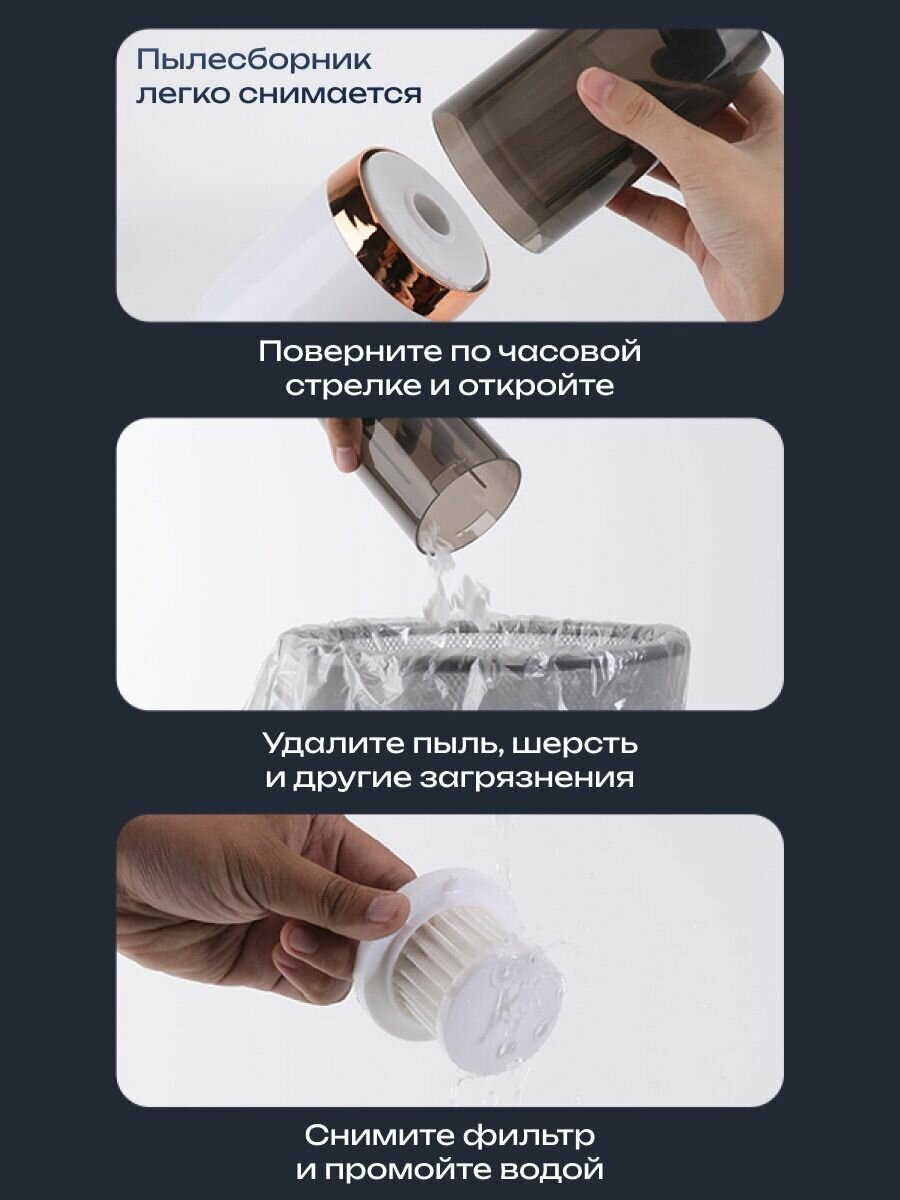 Пылесборник легко снимается

Поверните по часовой стрелке и откройте

Удалите пыль, шерсть и другие загрязнения

Снимите фильтр и промойте водой