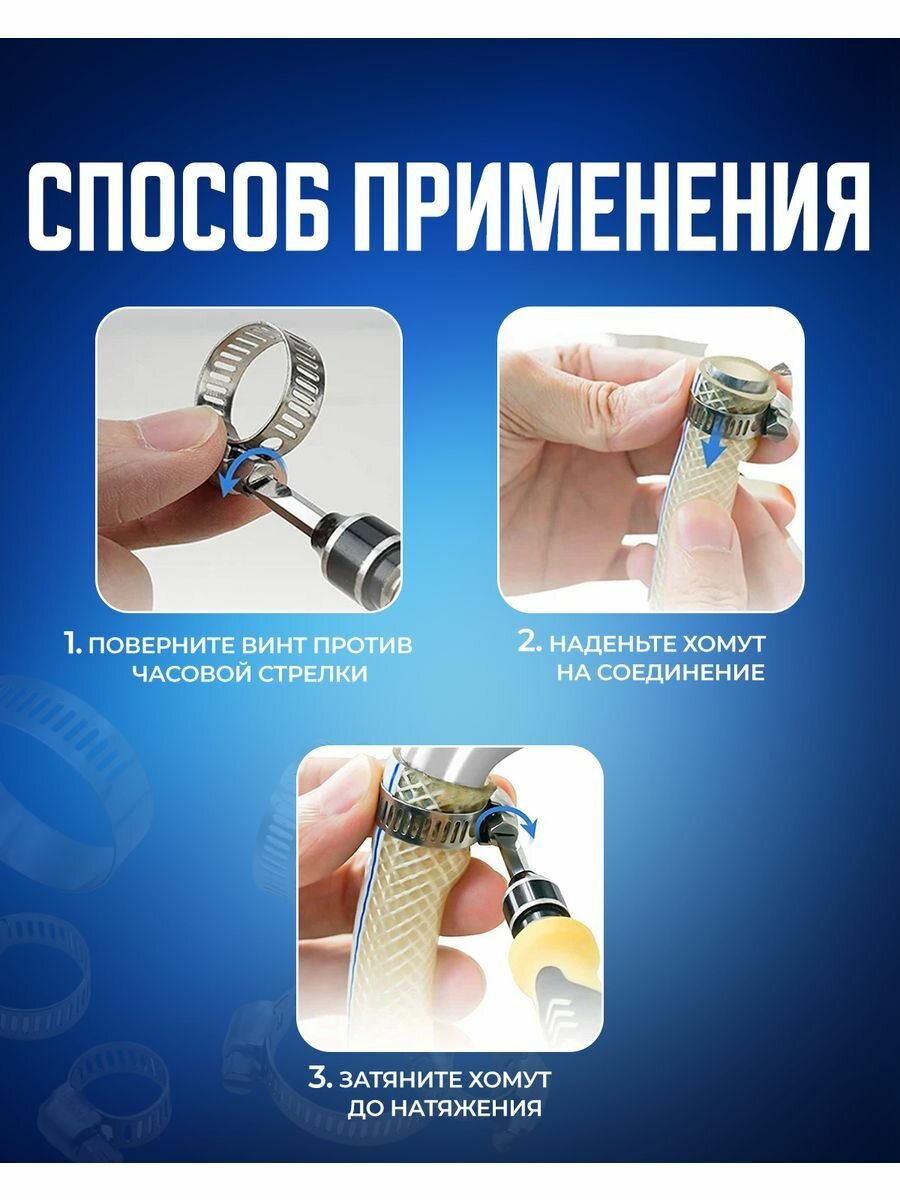 СПОСОБ ПРИМЕНЕНИЯ

1. ПОВЕРНИТЕ ВИНТ ПРОТИВ ЧАСОВОЙ СТРЕЛКИ

2. НАДЕНЬТЕ ХОМУТ НА СОЕДИНЕНИЕ

3. ЗАТЯНИТЕ ХОМУТ ДО НАТЯЖЕНИЯ